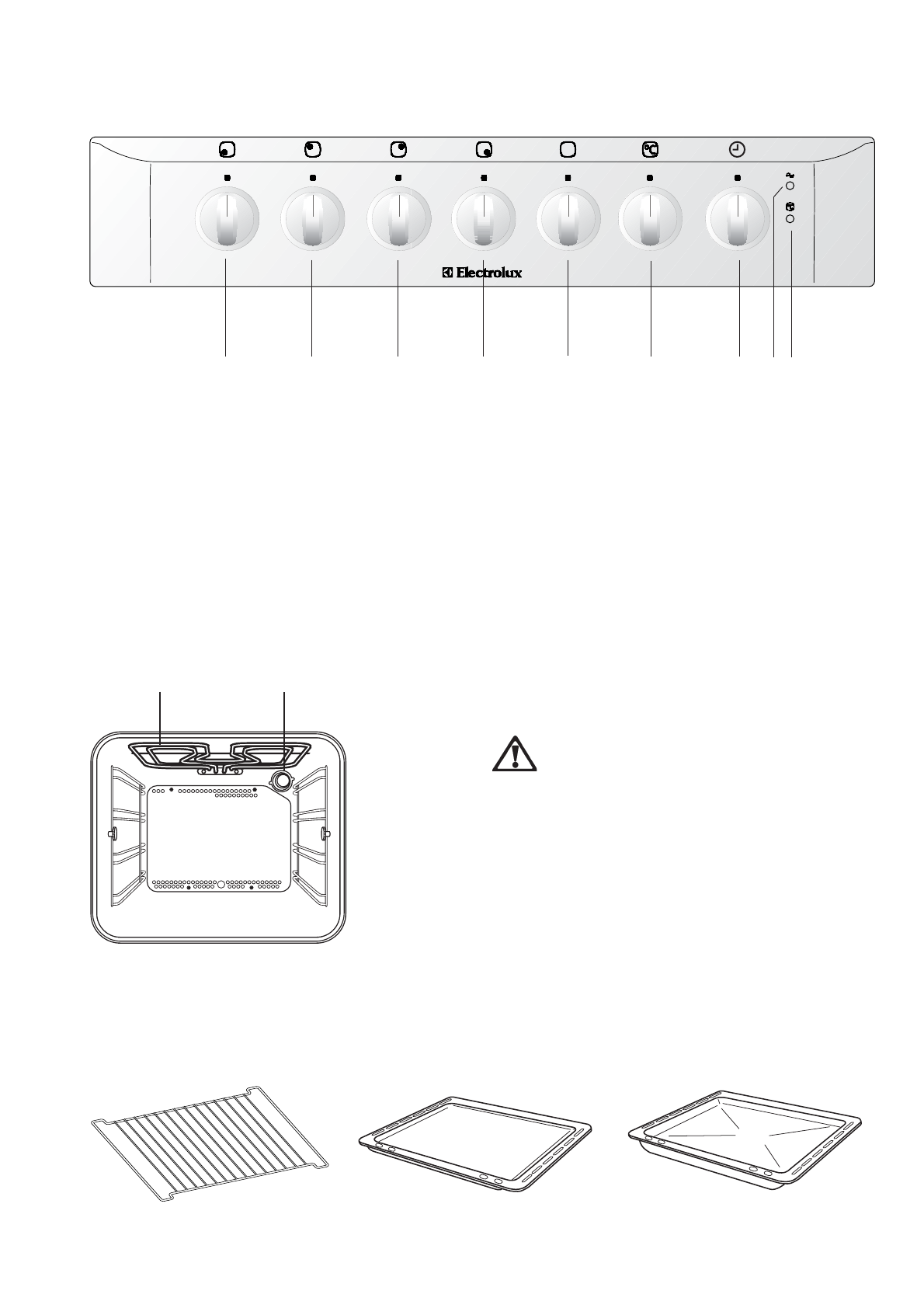 Electrolux