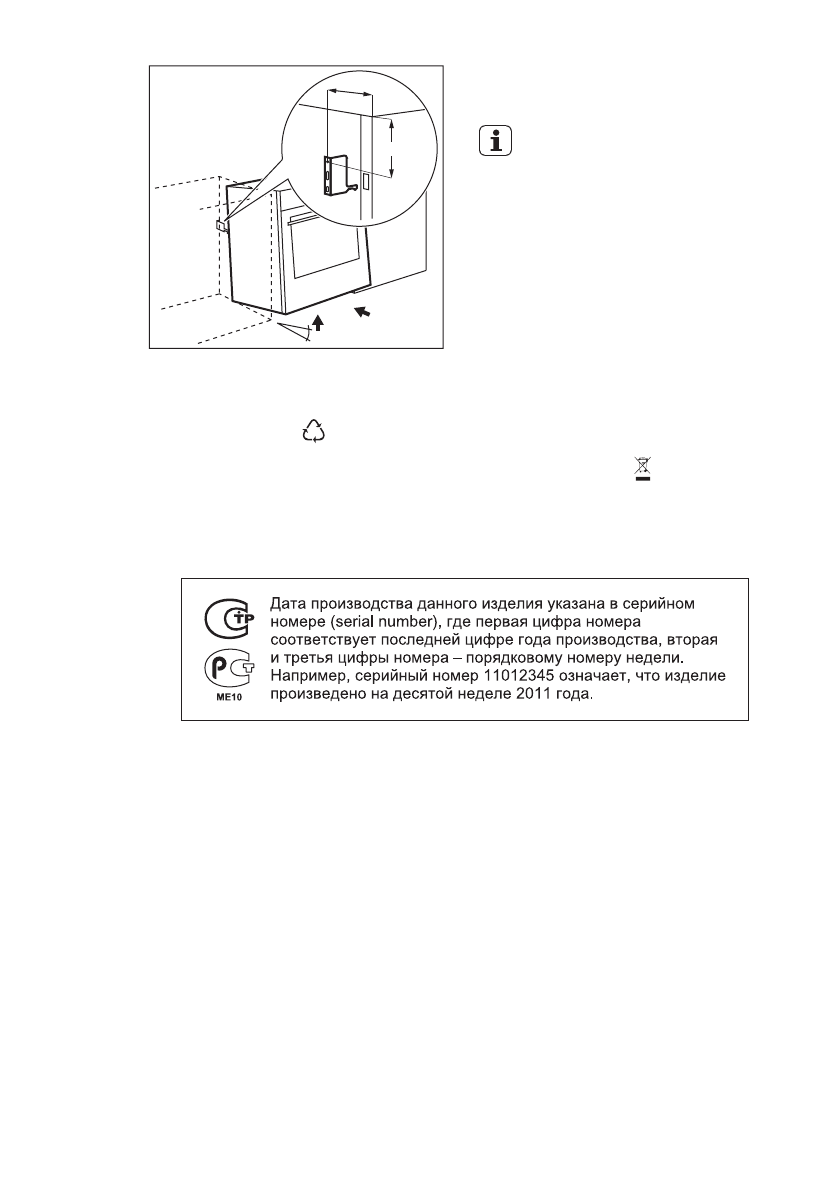 ME10

Дата производства данного изделия указана в серийном номере (serial number), где первая цифра номера соответствует последней цифре года производства, вторая и третья цифры номера – порядковому номеру недели. Например, серийный номер 11012345 означает, что изделие произведено на десятой неделе 2011 года.