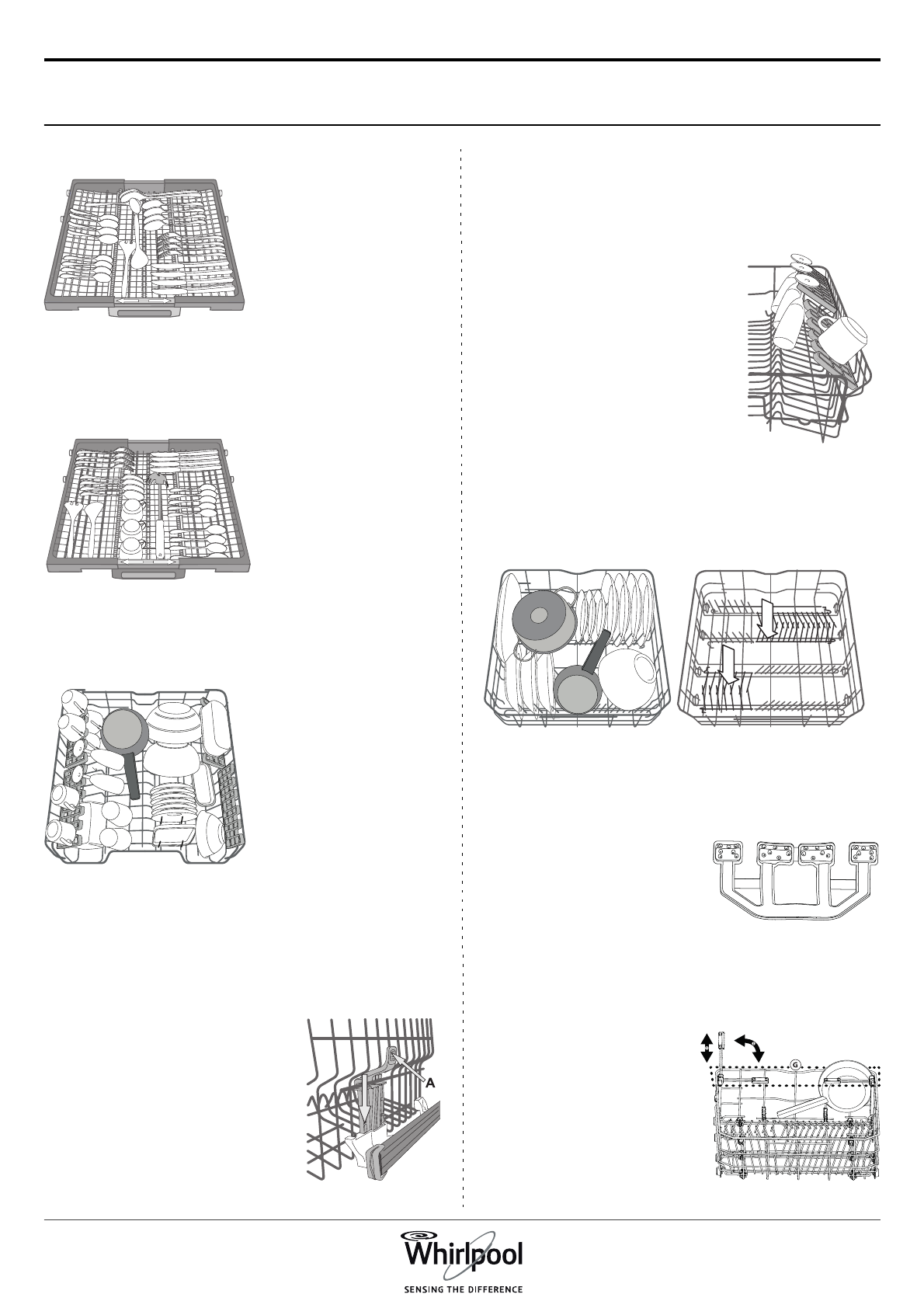 A

G

Whirlpool
SENSING THE DIFFERENCE