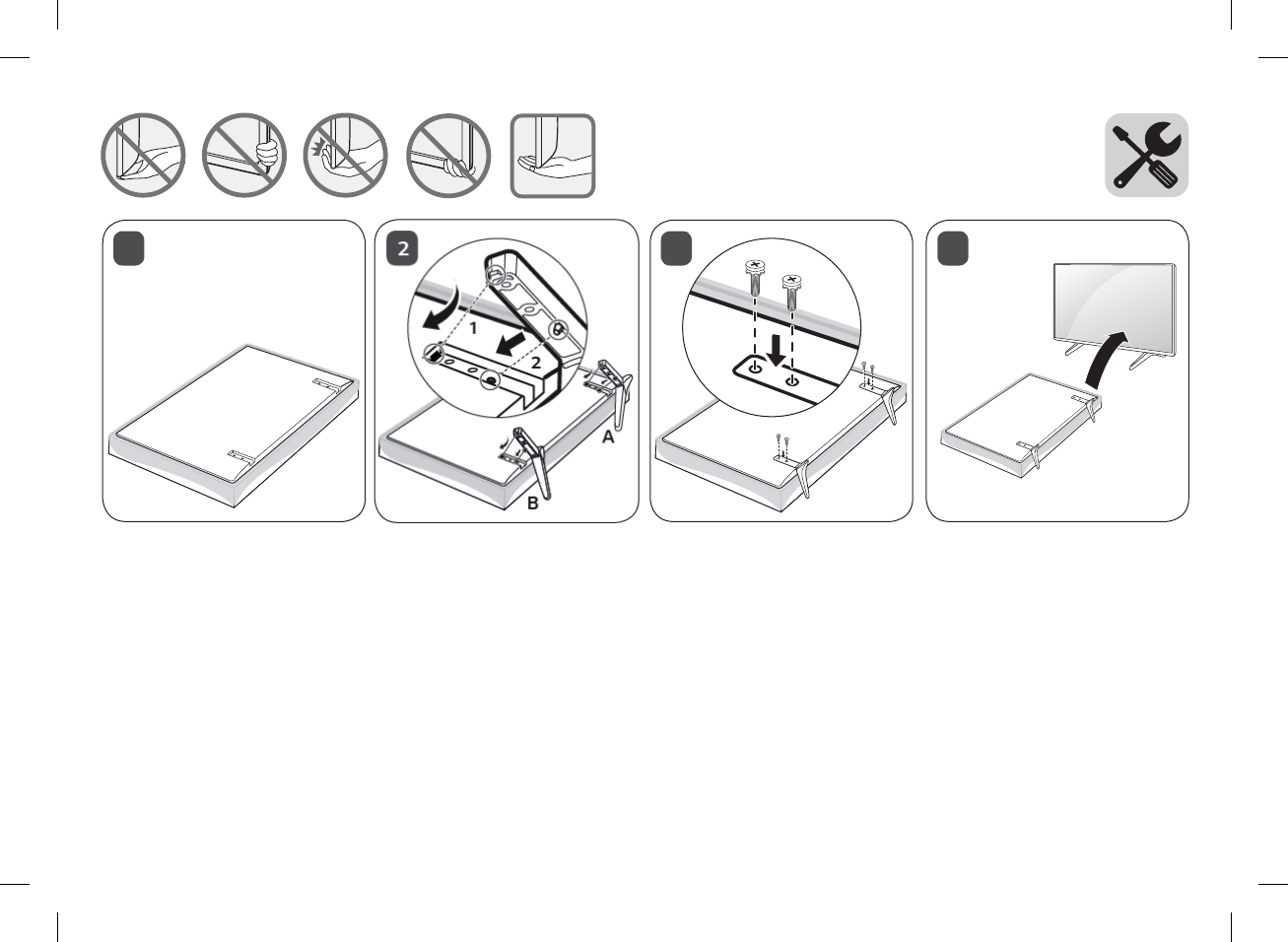 2

1

2

A

B