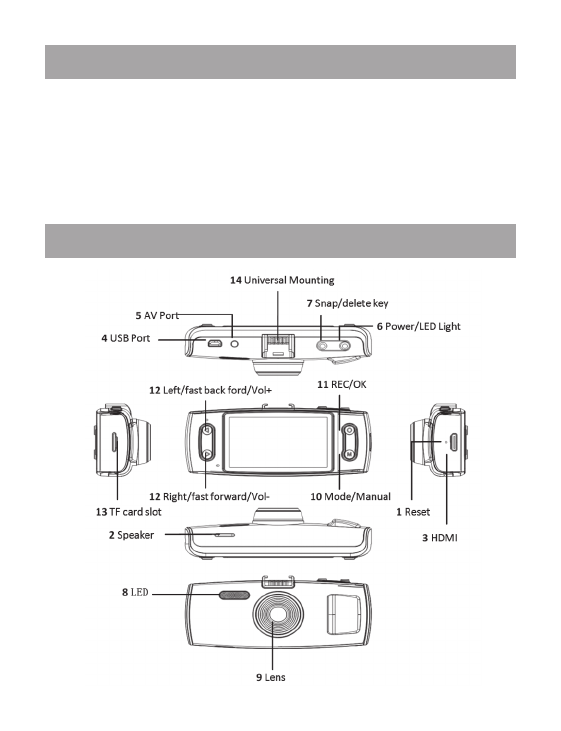 14 Universal Mounting

7 Snap/delete key

5 AV Port

6 Power/LED Light

4 USB Port

12 Left/fast back ford/Vol+

11 REC/OK

12 Right/fast forward/Vol-

10 Mode/Manual

13 TF card slot

1 Reset

2 Speaker

3 HDMI

8 LED

9 Lens