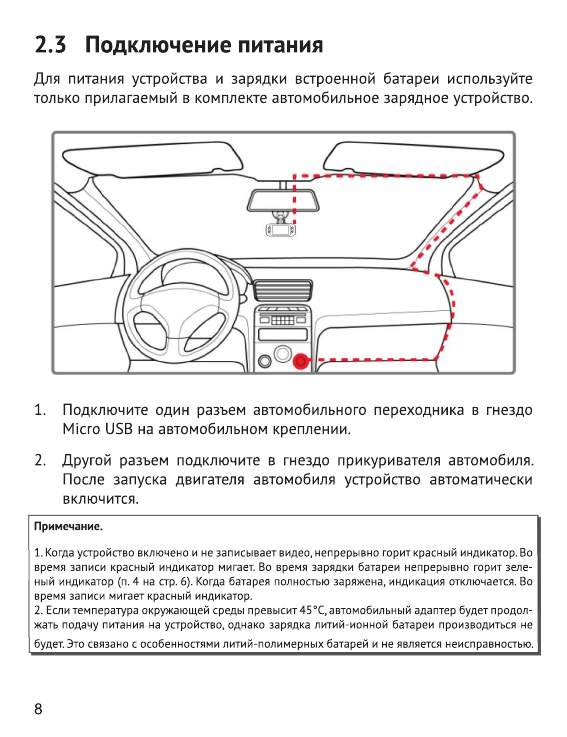 2.3 Подключение питания

Для питания устройства и зарядки встроенной батареи используйте только прилагаемый в комплекте автомобильное зарядное устройство.

1. Подключите один разъем автомобильного переходника в гнездо Micro USB на автомобильном креплении.

2. Другой разъем подключите в гнездо прикуривателя автомобиля. После запуска двигателя автомобиля устройство автоматически включится.

Примечание.

1. Когда устройство включено и не записывает видео, непрерывно горит красный индикатор. Во время записи красный индикатор мигает. Во время зарядки батареи непрерывно горит зеленый индикатор (п. 4 на стр. 6). Когда батарея полностью заряжена, индикация отключается. Во время записи мигает красный индикатор.
2. Если температура окружающей среды превысит 45°C, автомобильный адаптер будет продолжать подачу питания на устройство, однако зарядка литий-ионной батареи производиться не будет. Это связано с особенностями литий-полимерных батарей и не является неисправностью.

8