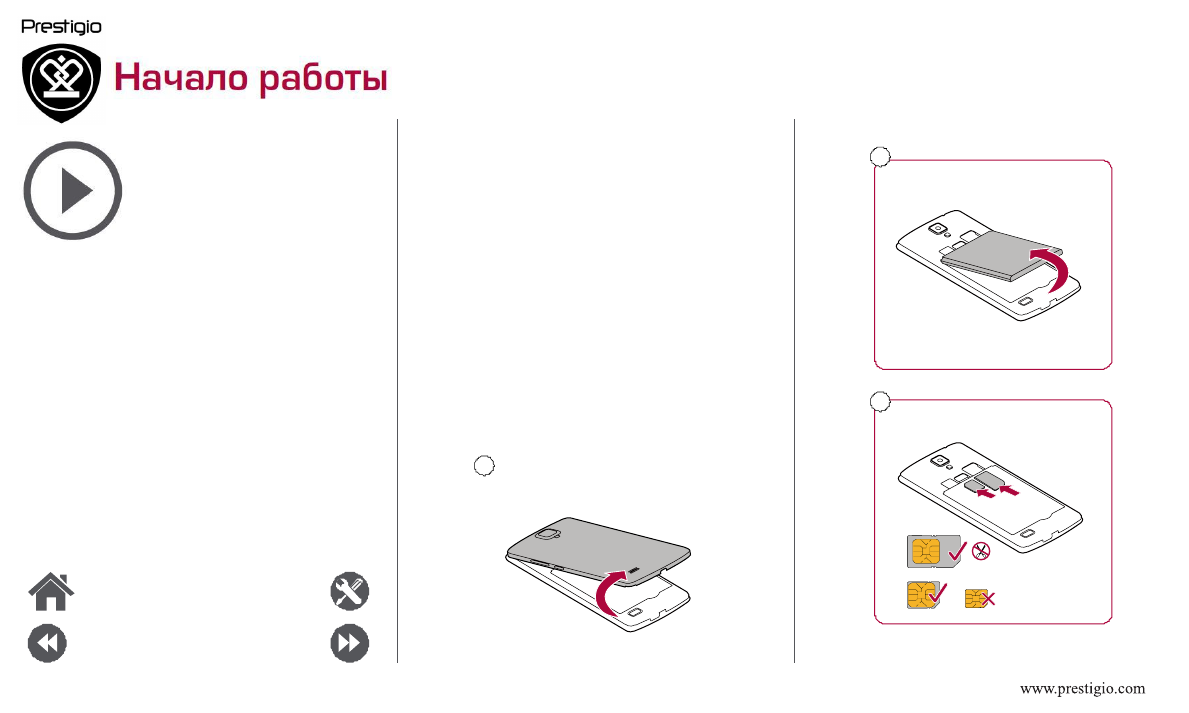 Prestigio

Начало работы

www.prestigio.com