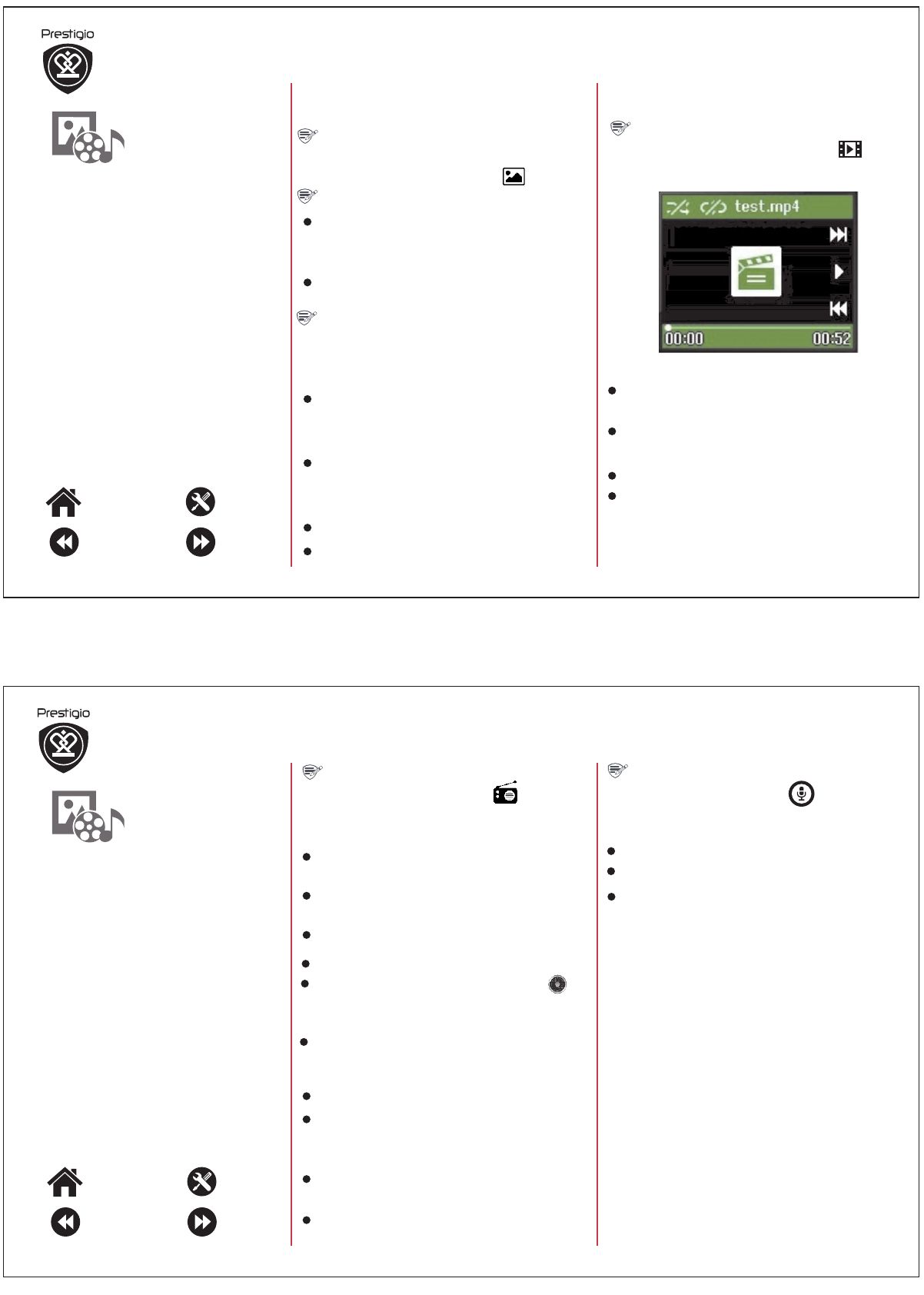 Prestigio

test.mp4

00:00

00:52

Prestigio