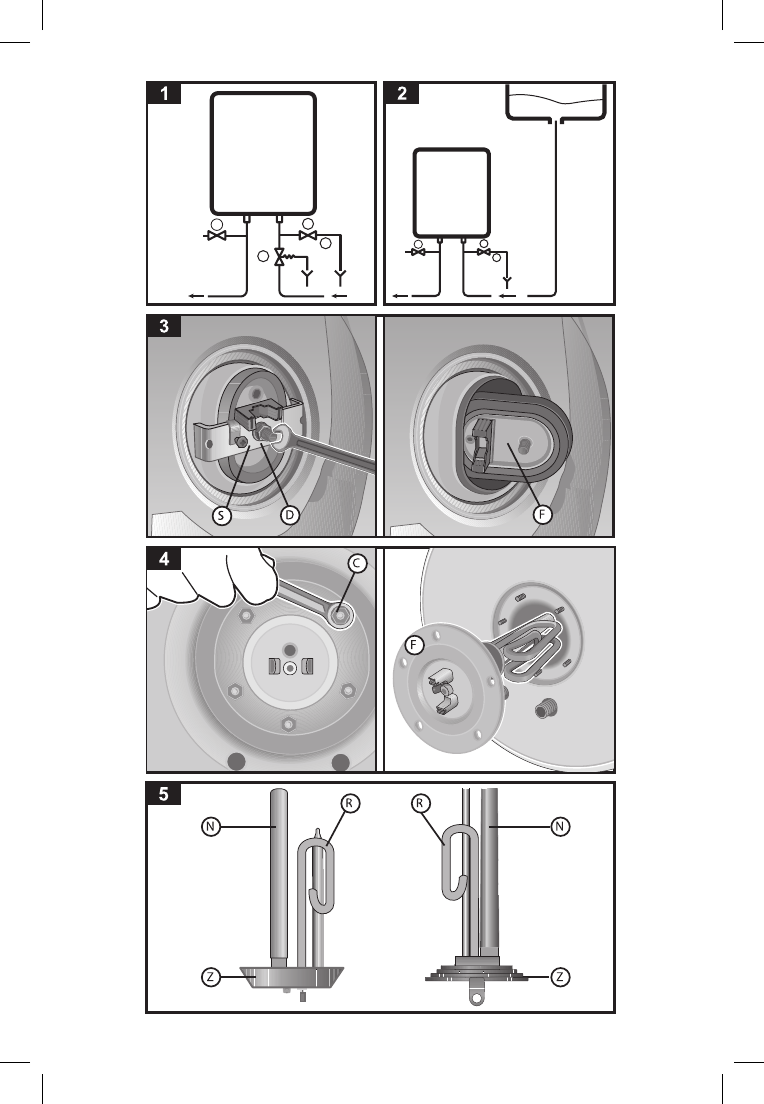 1

2

3

S

D

F

4

C

F

5

N

R

R

N

Z

Z