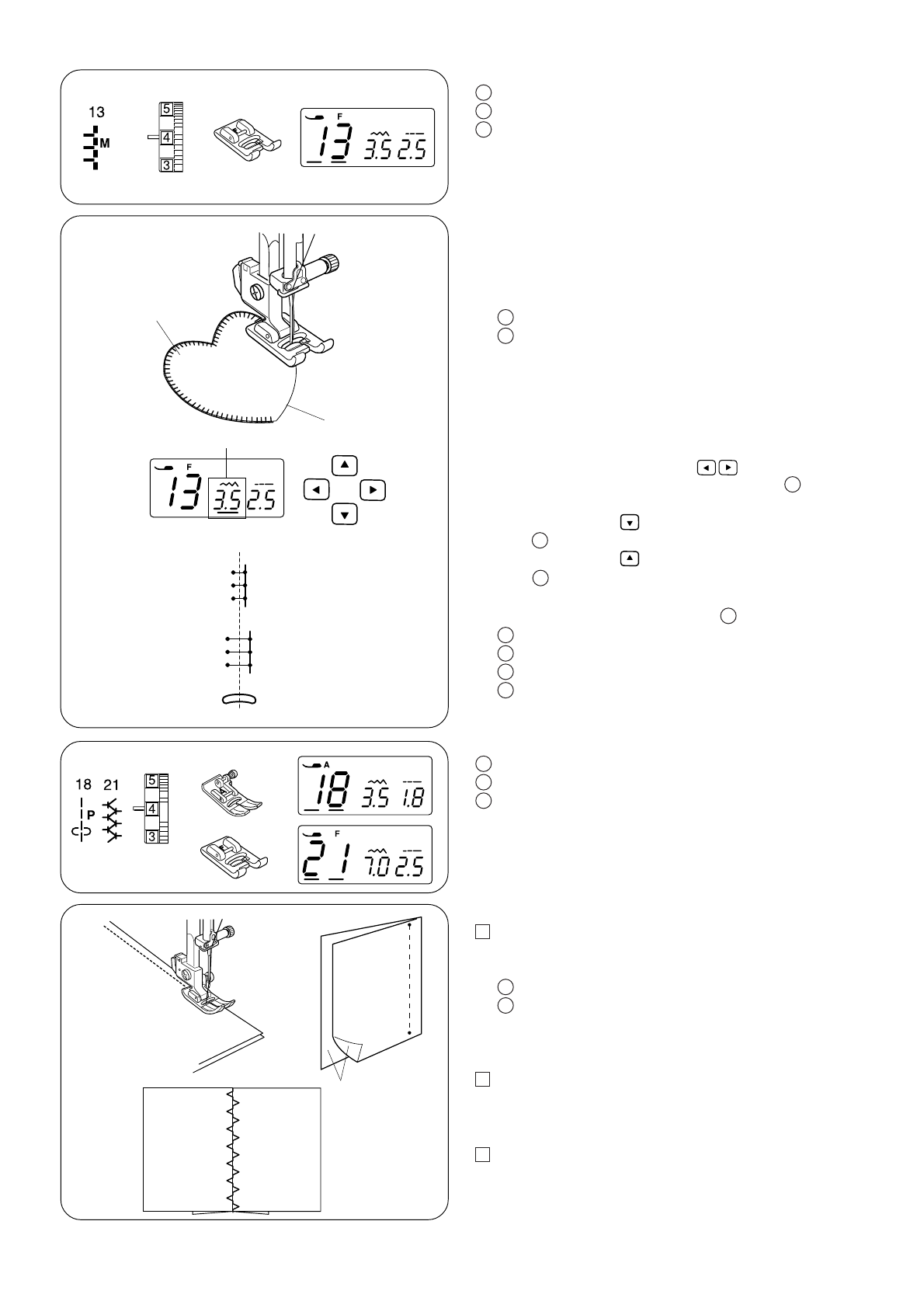 13

M

5

4

3

F

13 3.5 2.5

F

13 3.5 2.5

18 21

P

5

4

3

A

18 3.5 1.8

F

21 7.0 2.5