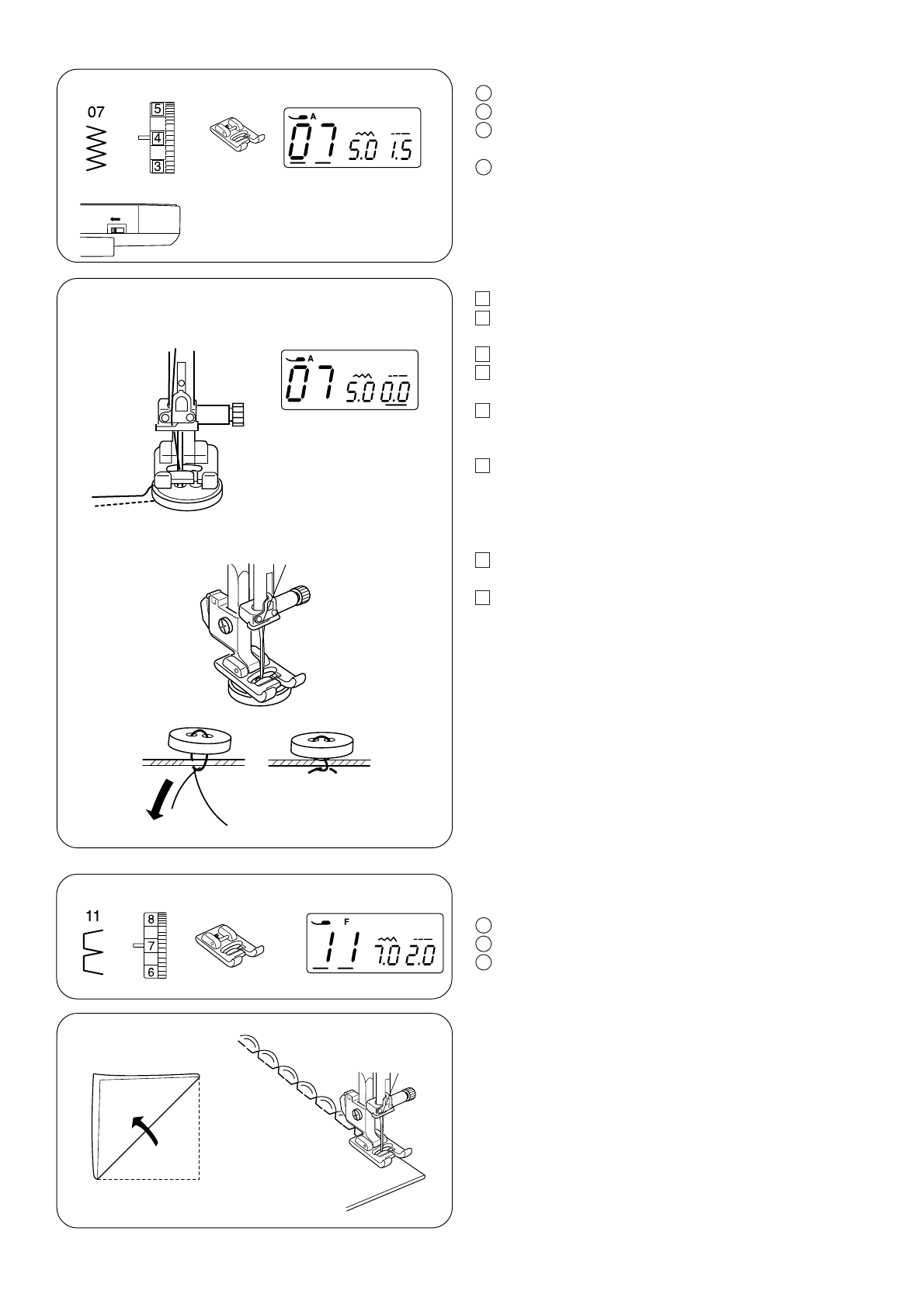 07

5
4
3

A
07 5.0 1.5

A
07 5.0 0.0

11

8
7
6

F
11 7.0 2.0