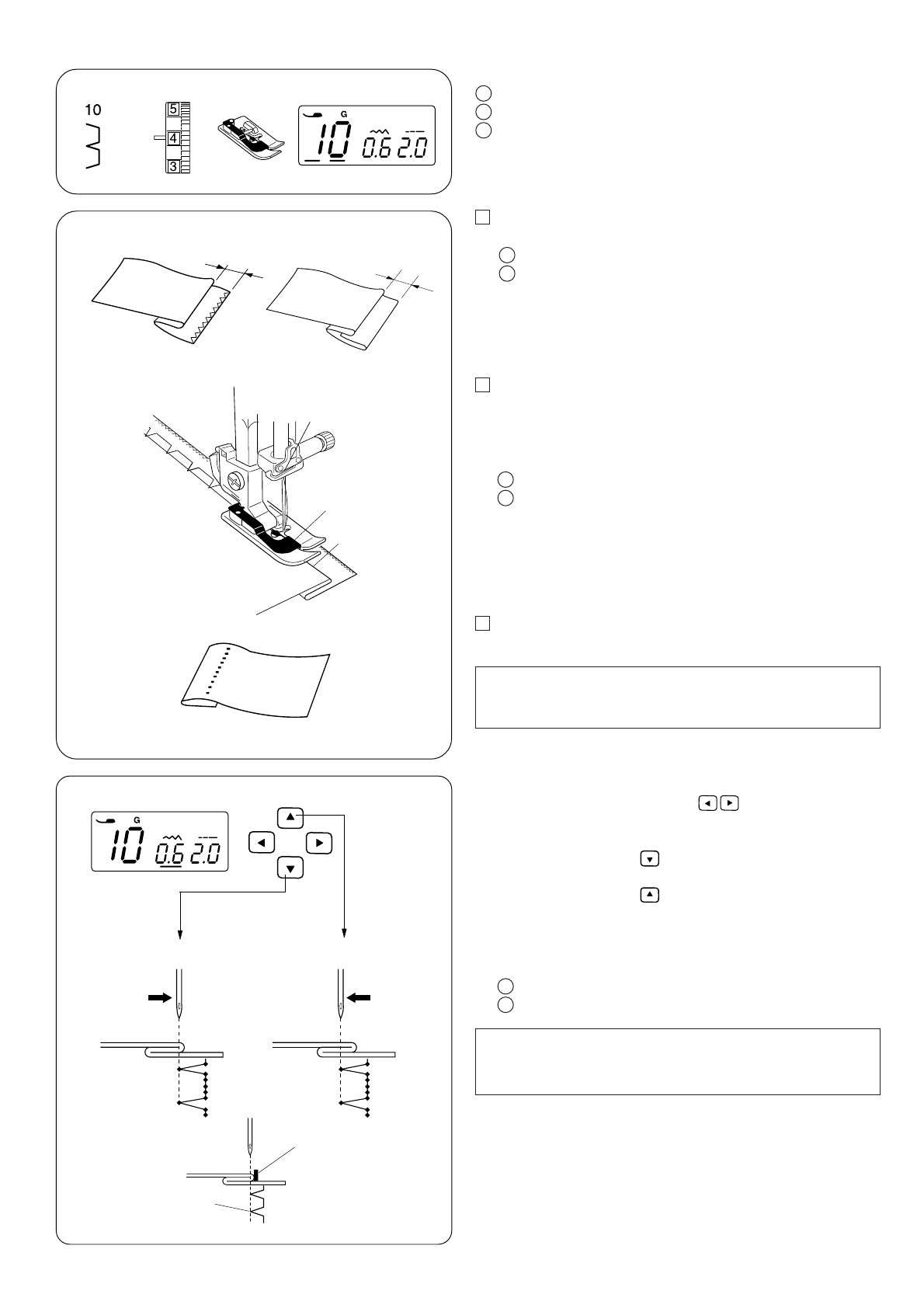 10

5

4

3

G

10 0.6 2.0

G

10 0.6 2.0