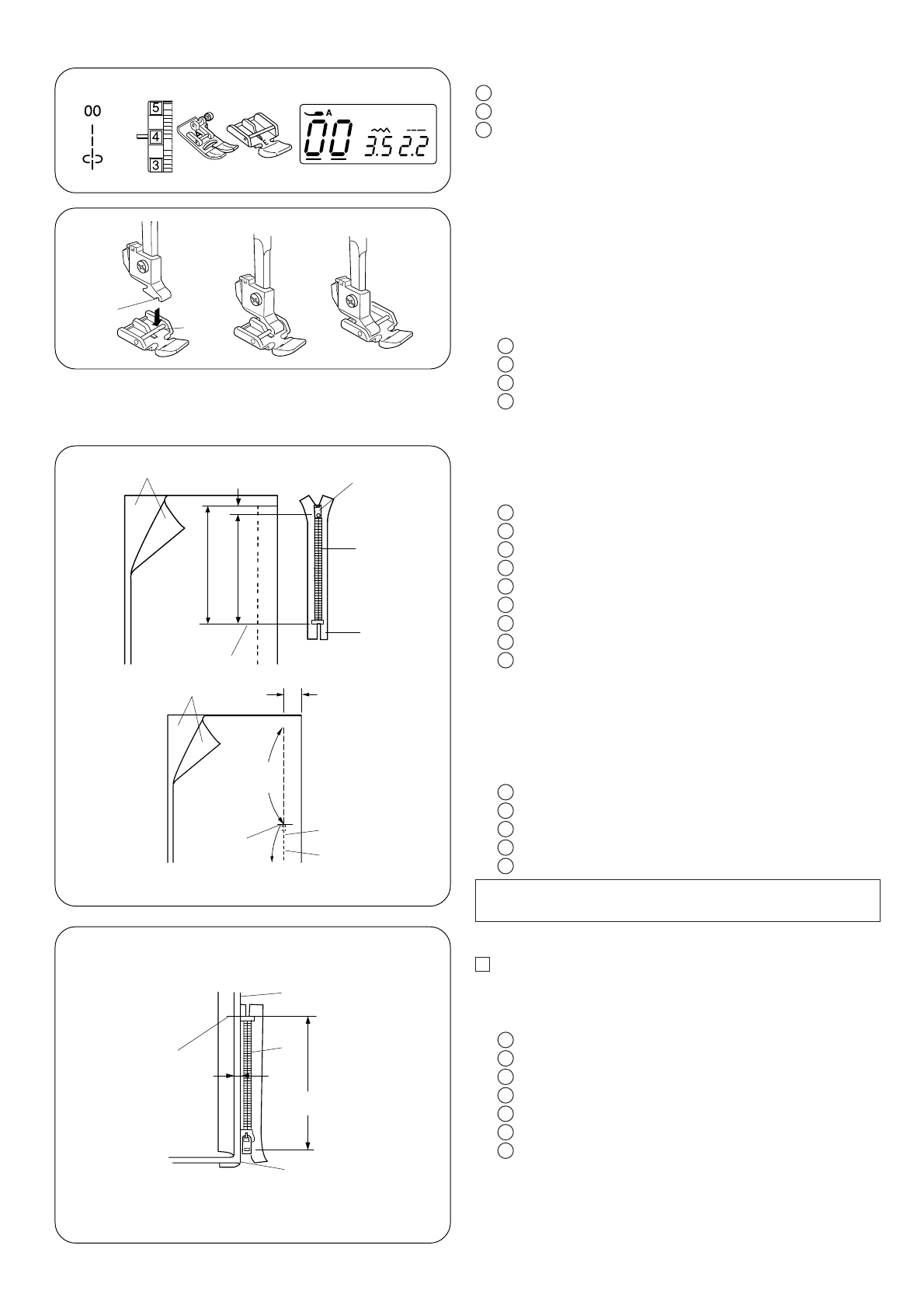 00

5
4
3

A
00 3.5 2.2