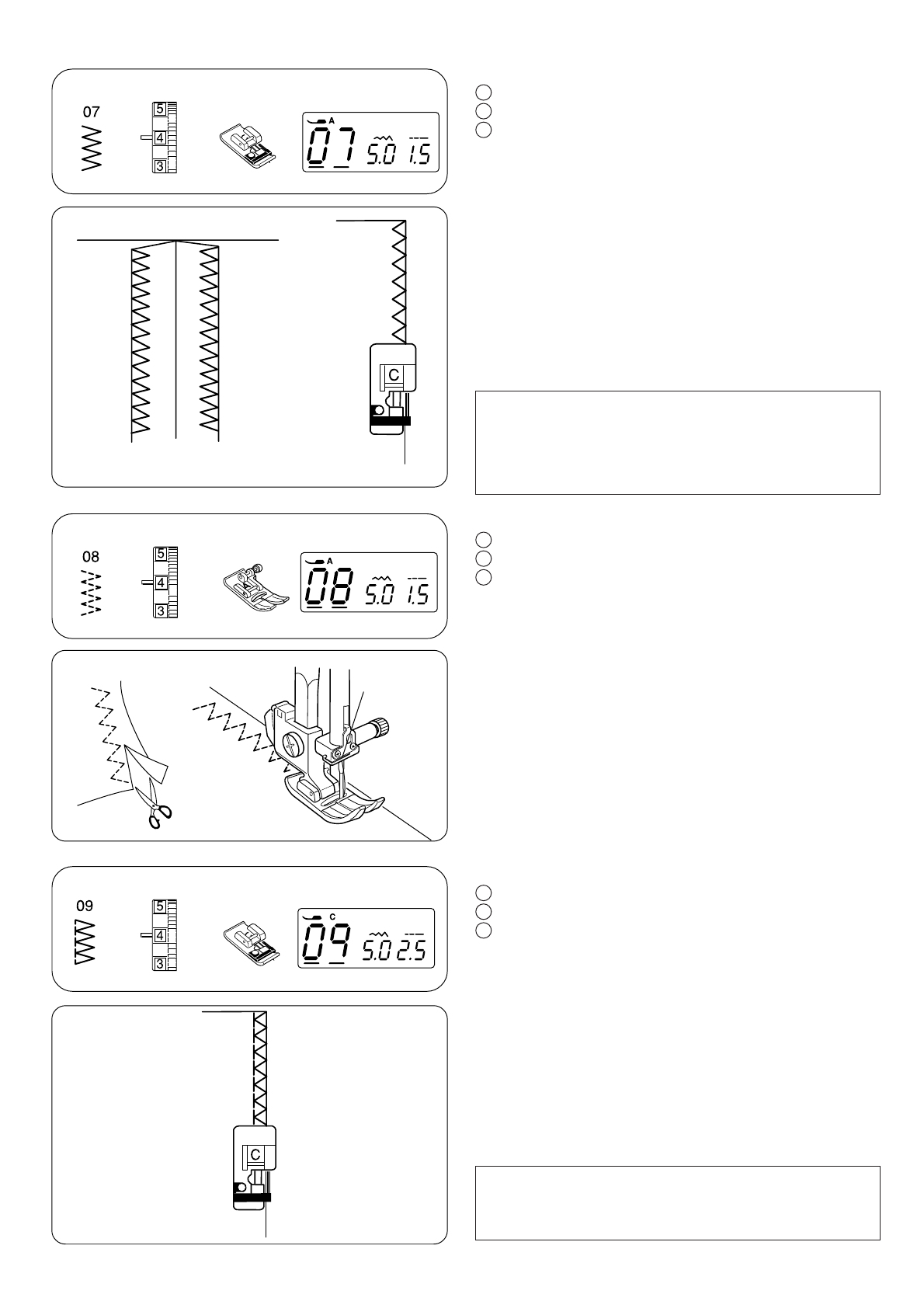 07

5
4
3

A
07 5.0 1.5

C

08

5
4
3

A
08 5.0 1.5

09

5
4
3

C
09 5.0 2.5

C