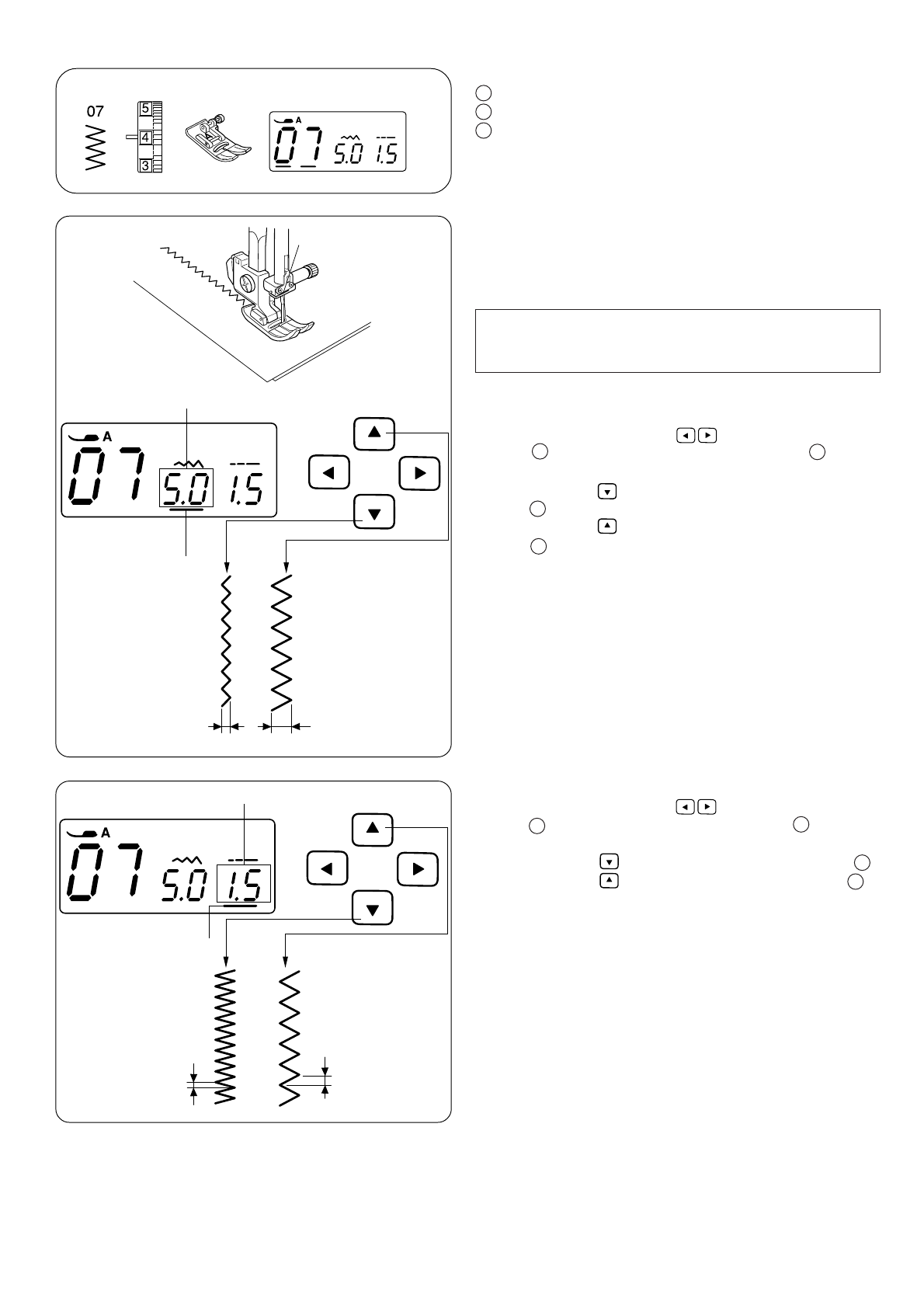 07

5

4

3

A

07 5.0 1.5

A

07 5.0 1.5

A

07 5.0 1.5