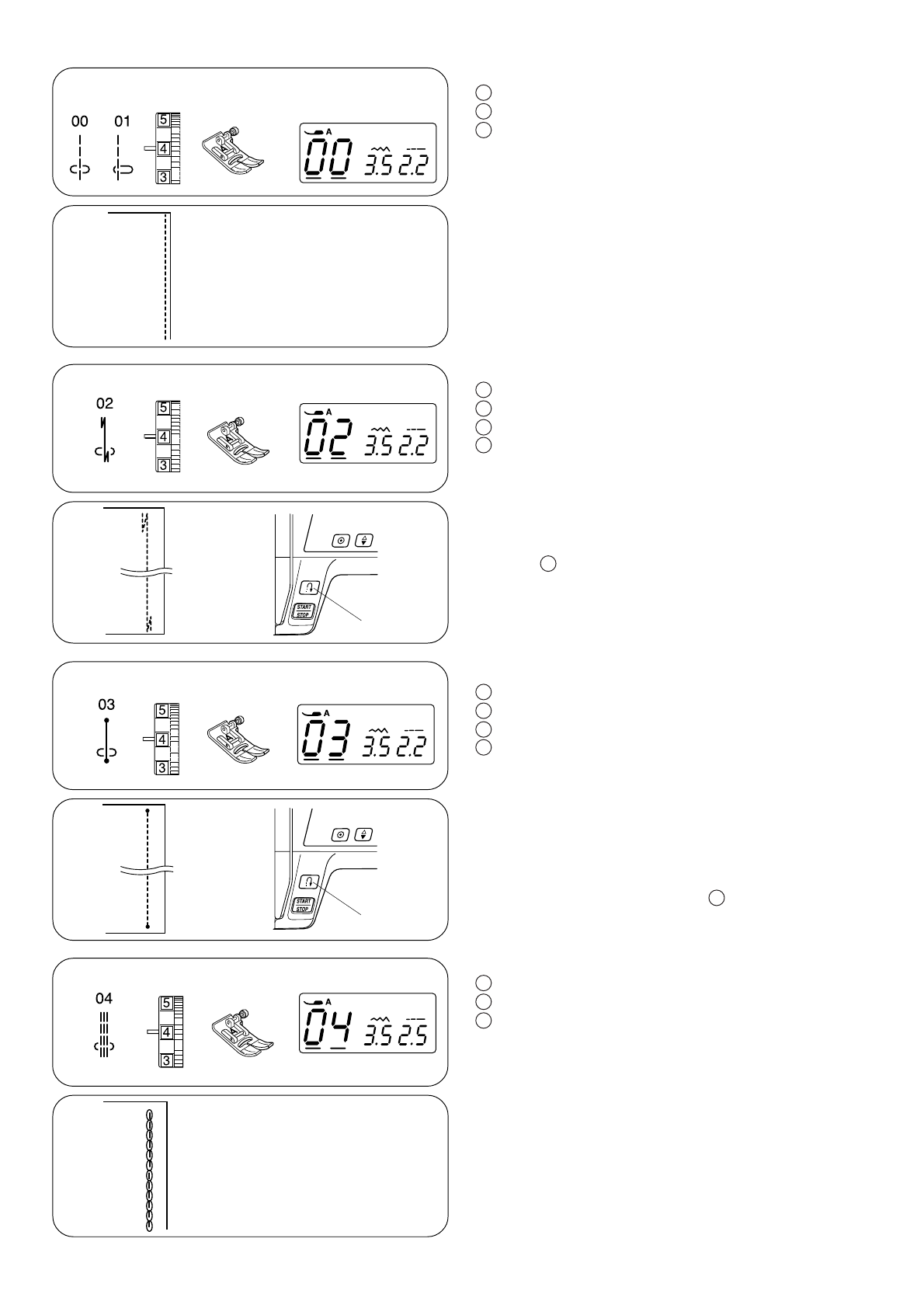 00 01

5
4
3

A
00 3.5 2.2

02

5
4
3

A
02 3.5 2.2

START
STOP

03

5
4
3

A
03 3.5 2.2

START
STOP

04

5
4
3

A
04 3.5 2.5