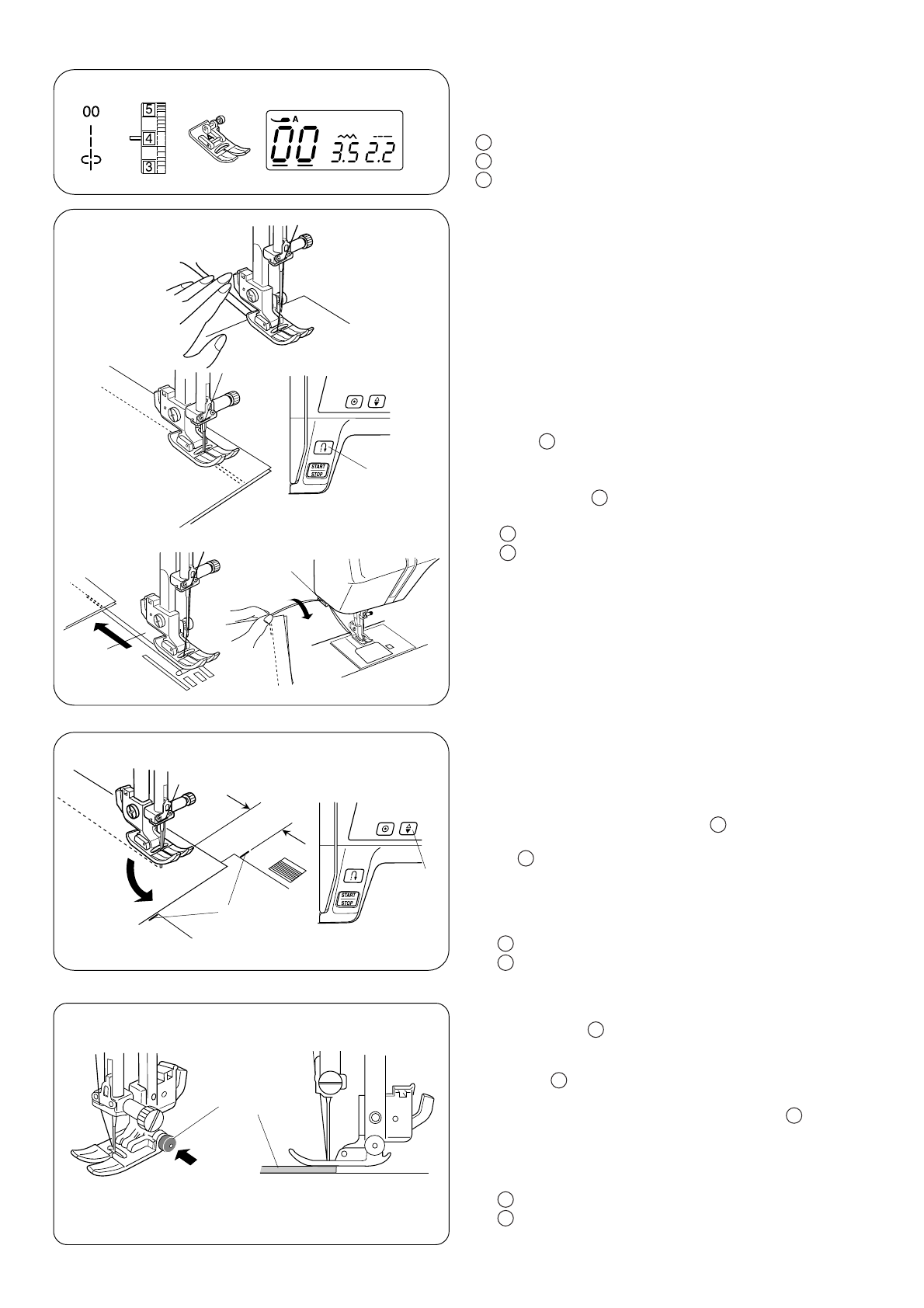 00

5
4
3

A
00 3.5 2.2

START
STOP

START
STOP