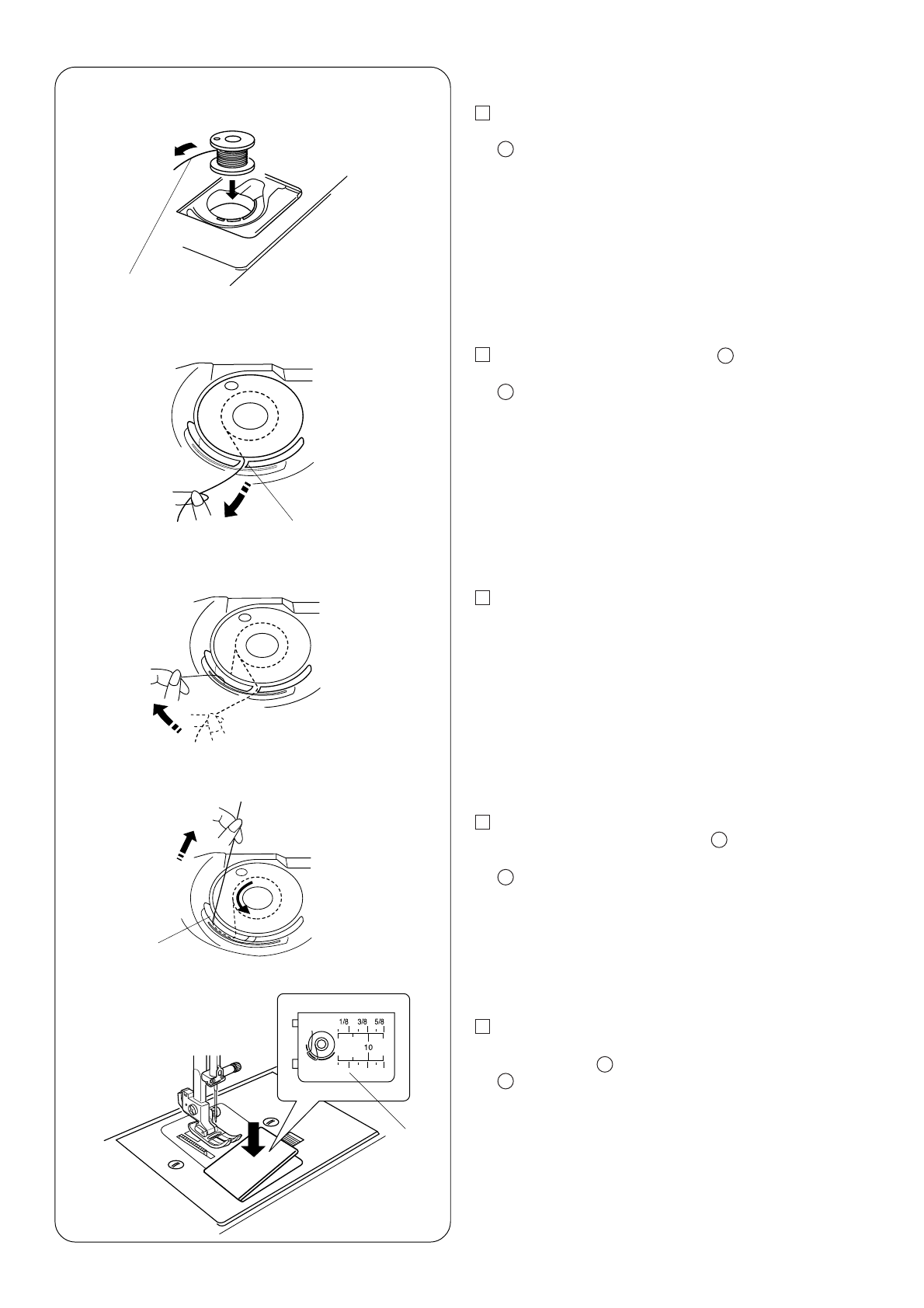 1/8 3/8 5/8

10