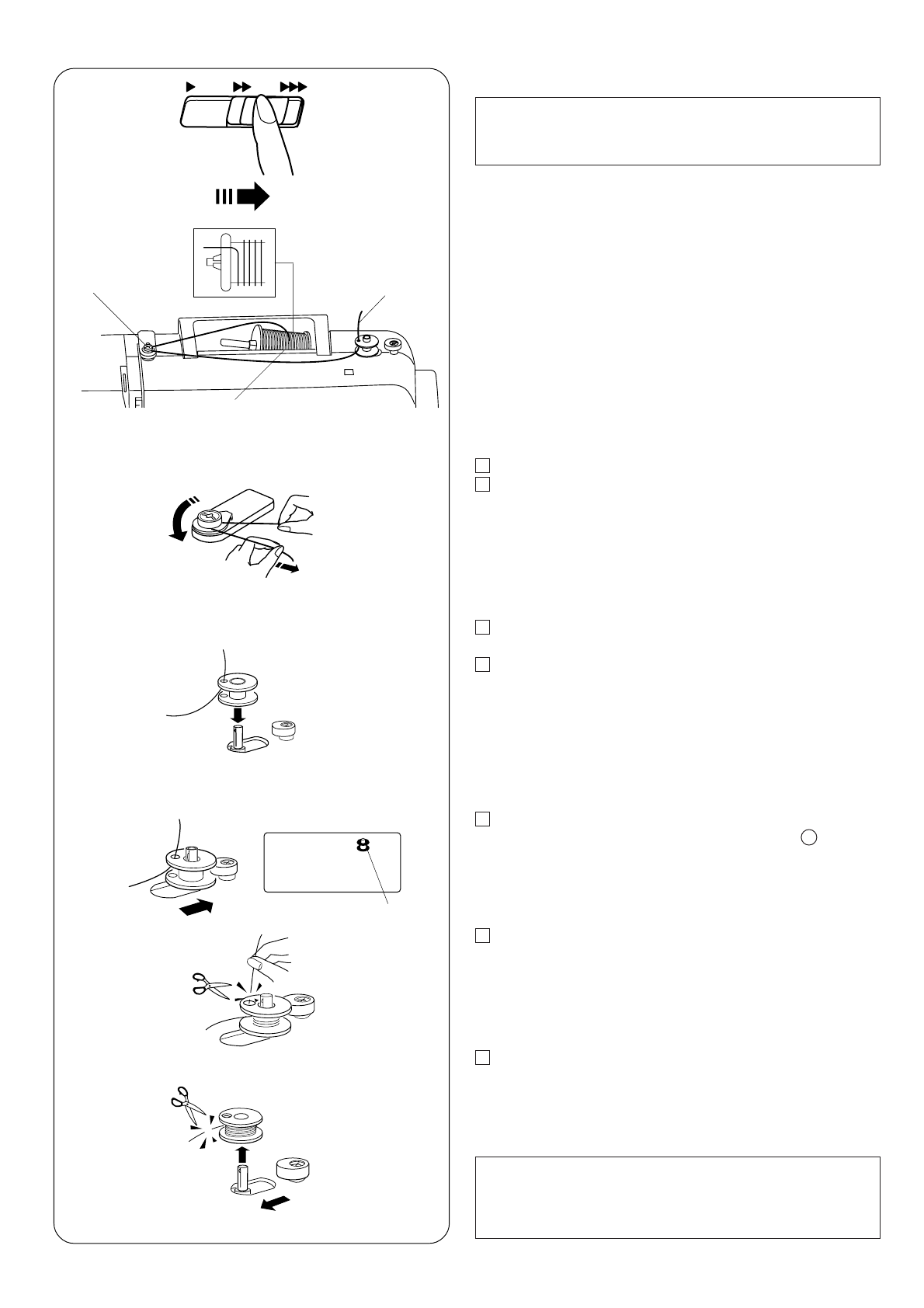 8