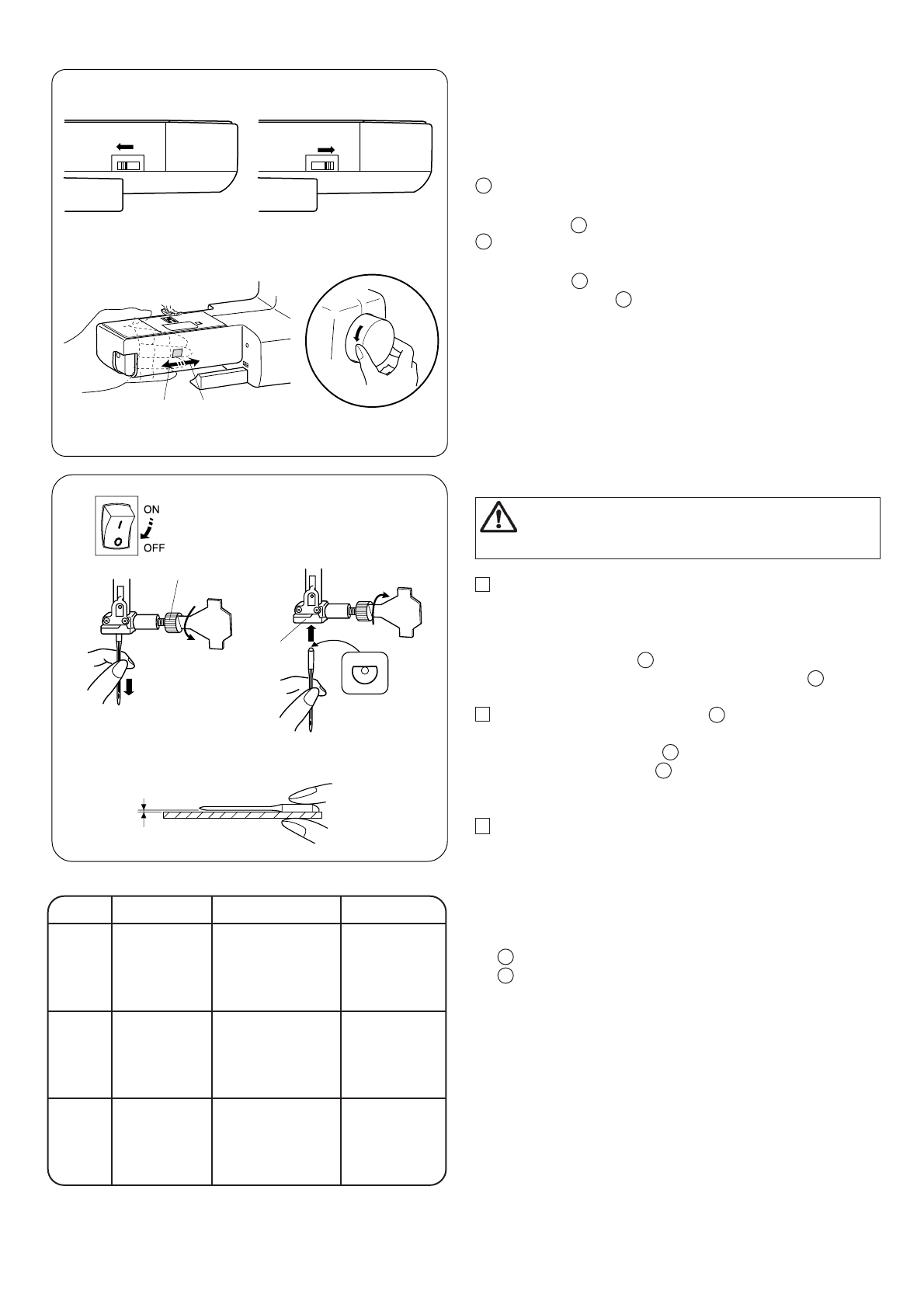 ON

OFF