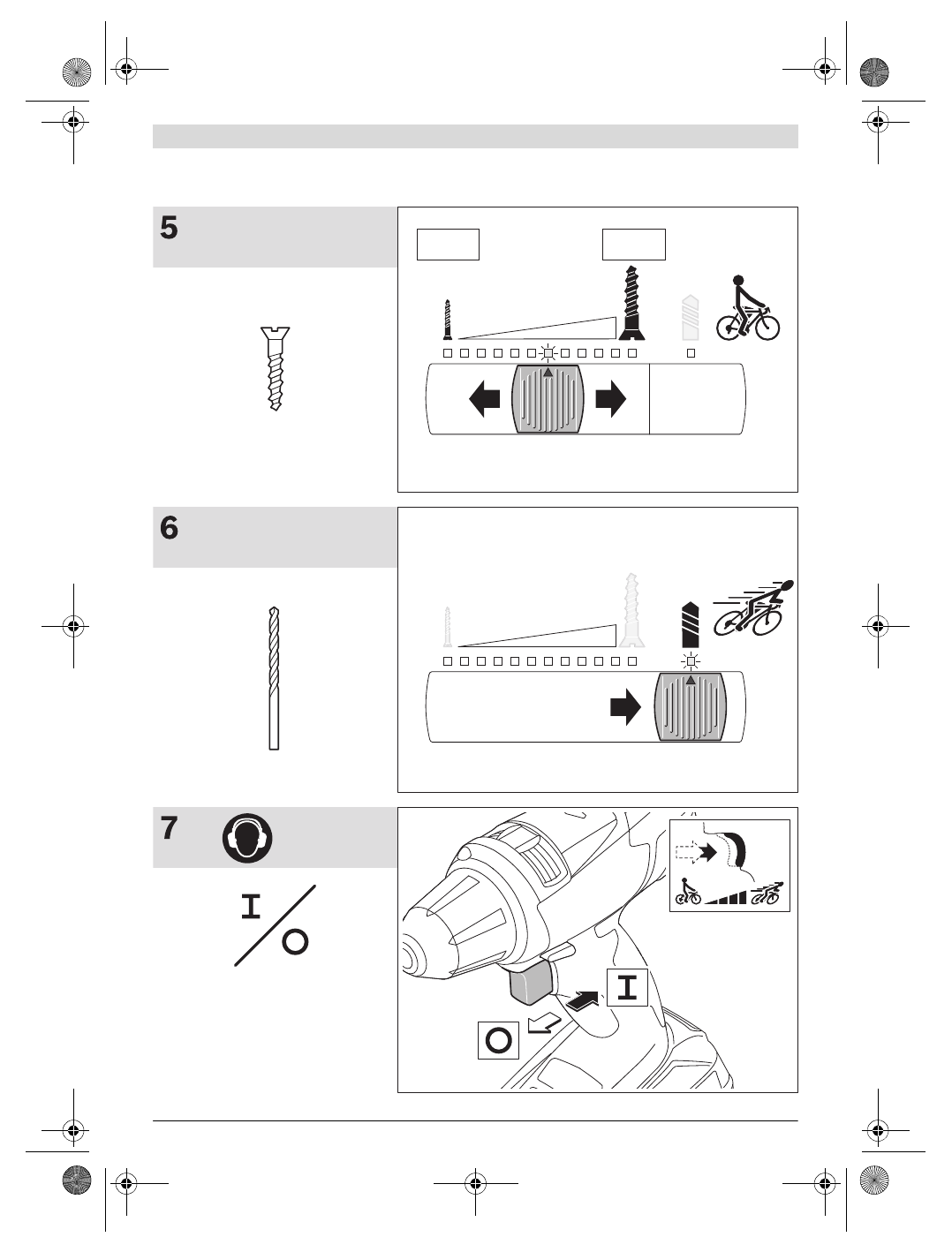 5

6

7

I
O

I

O