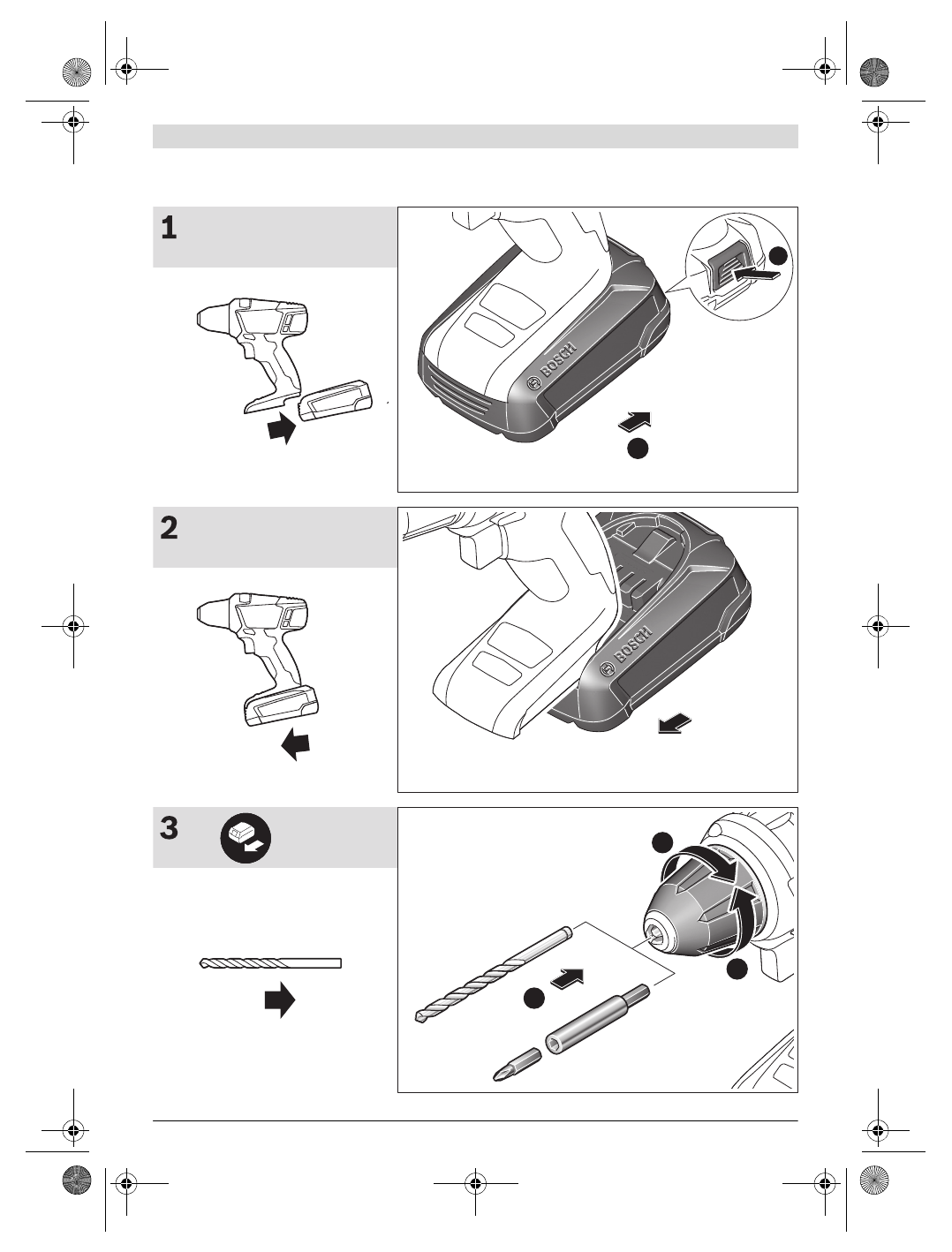 1

BOSCH

2

BOSCH

3