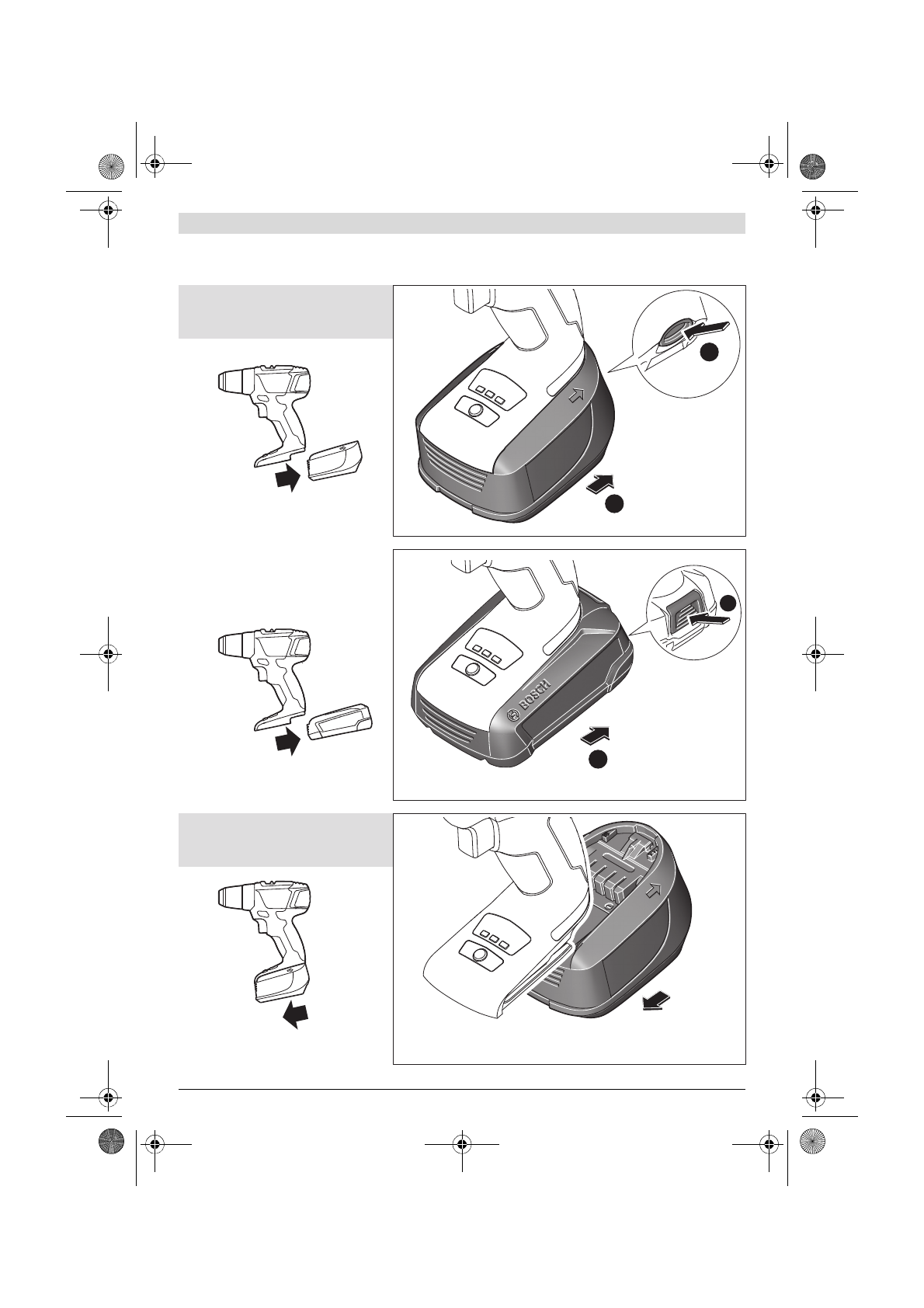 BOSCH