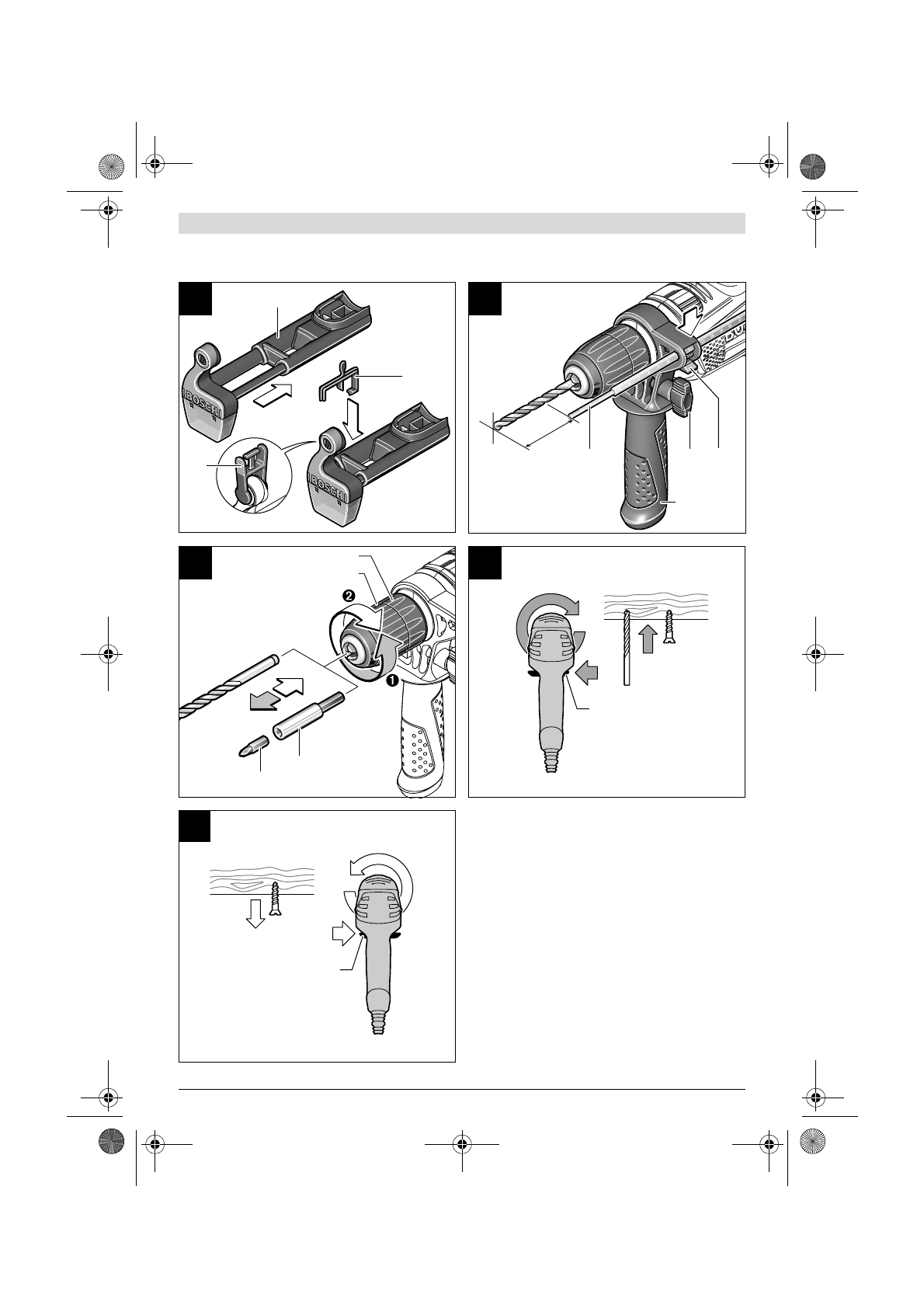 BOSCH

BOSCH

❷

❶