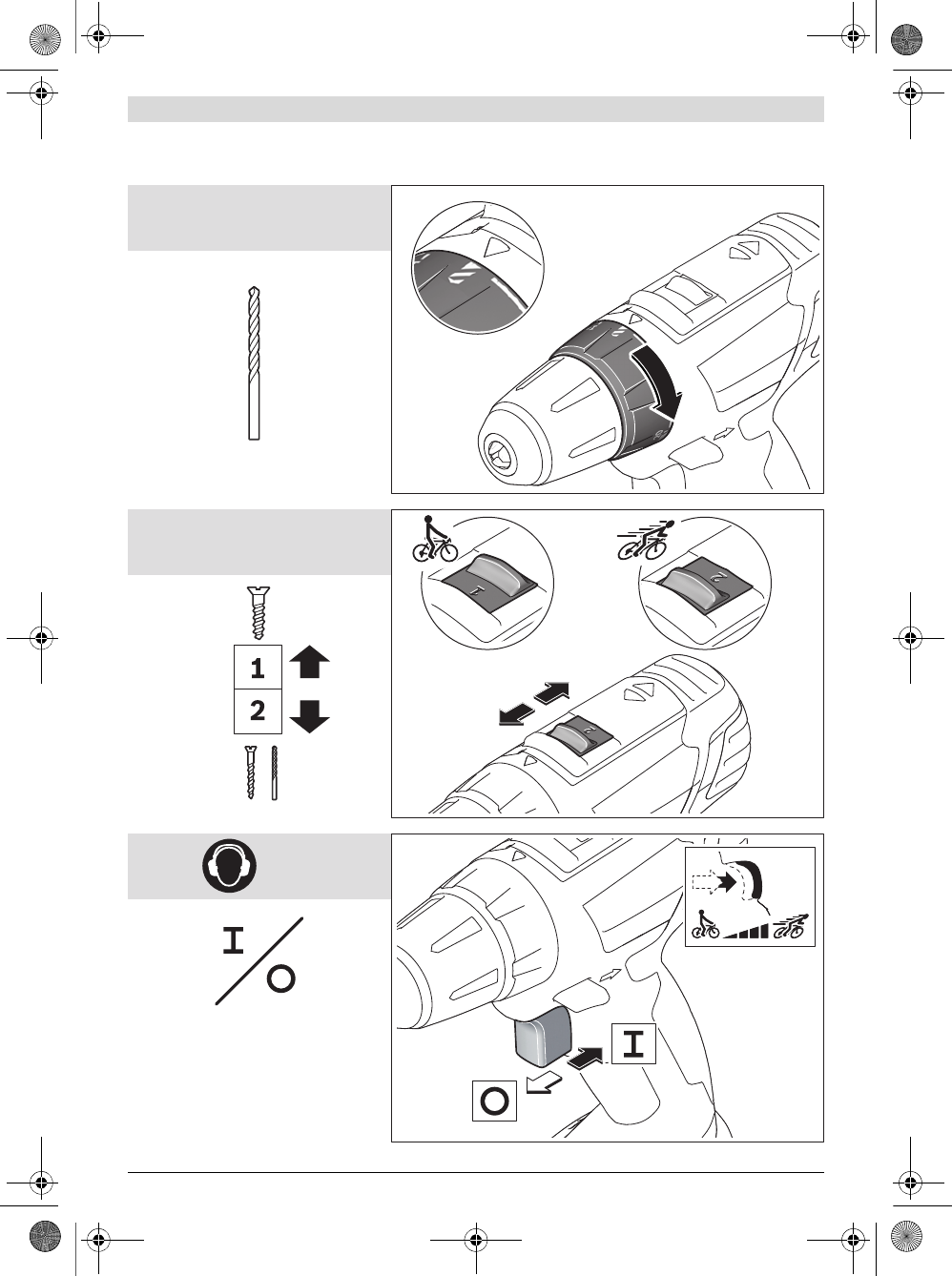 1

2

I

O

I

O