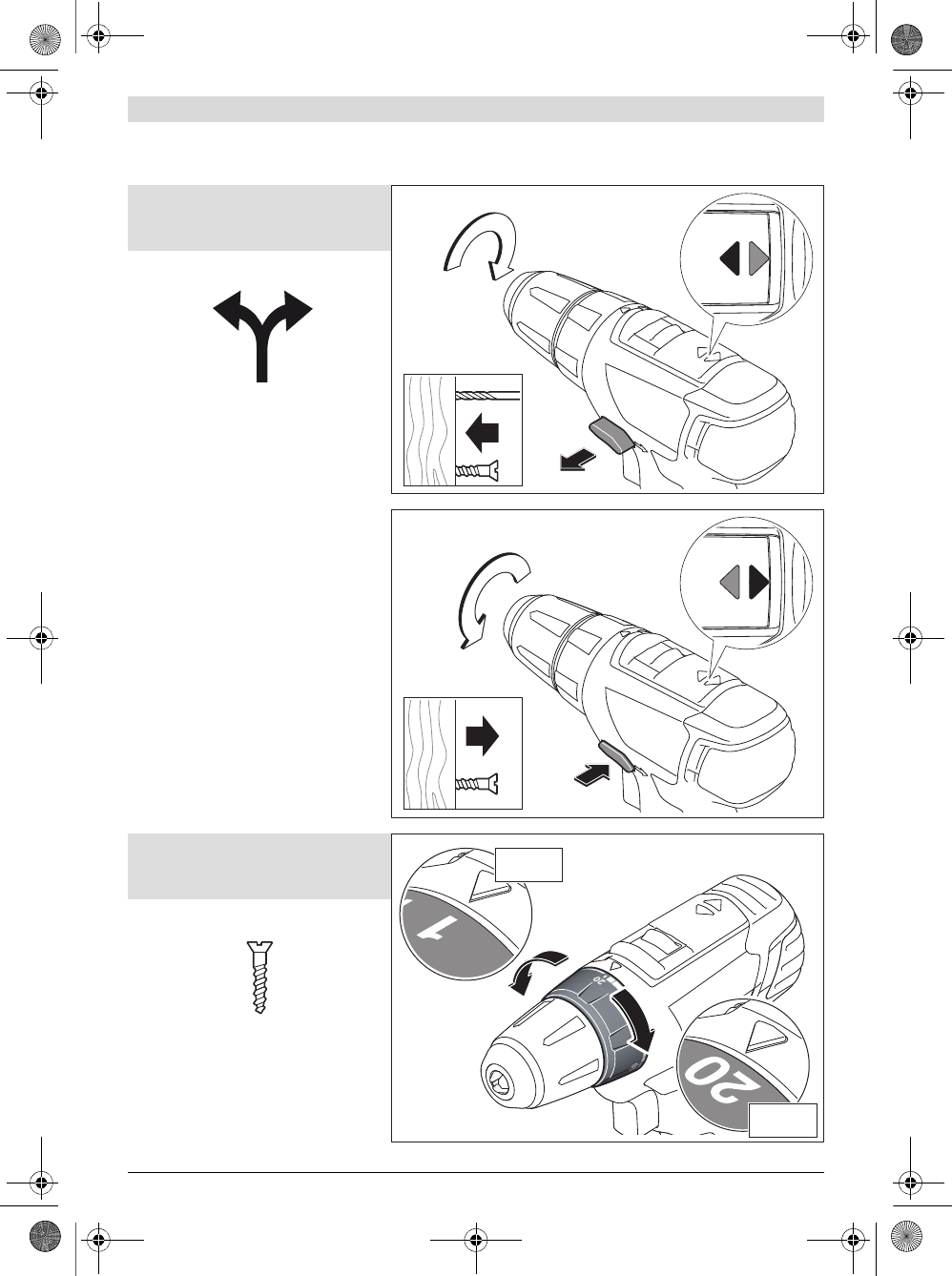 1

20

20