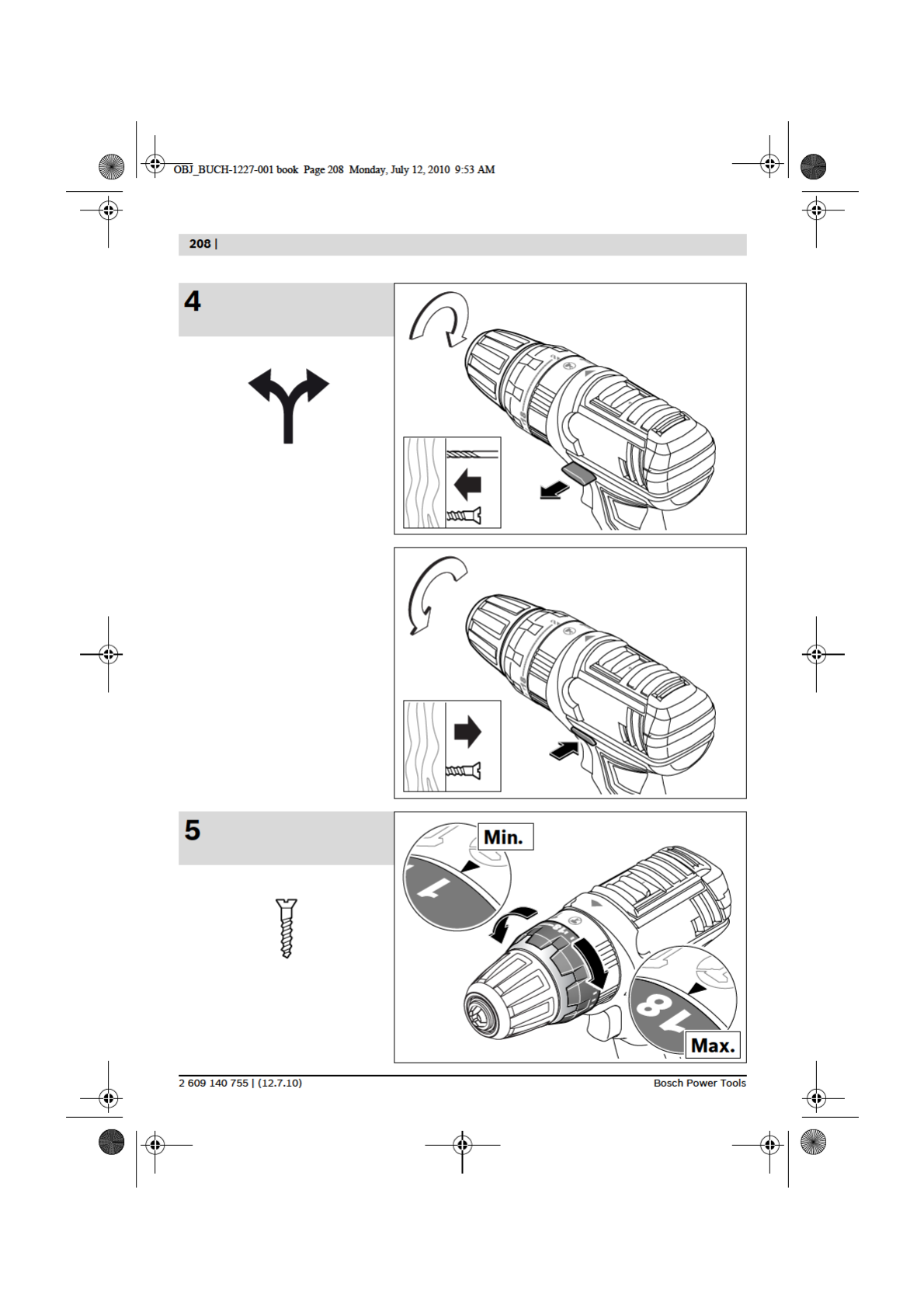 OBJ_BUCH-1227-001 book Page 208 Monday, July 12, 2010 9:53 AM

208 |

4

5

Min.

1

18

Max.

2 609 140 755 | (12.7.10)

Bosch Power Tools