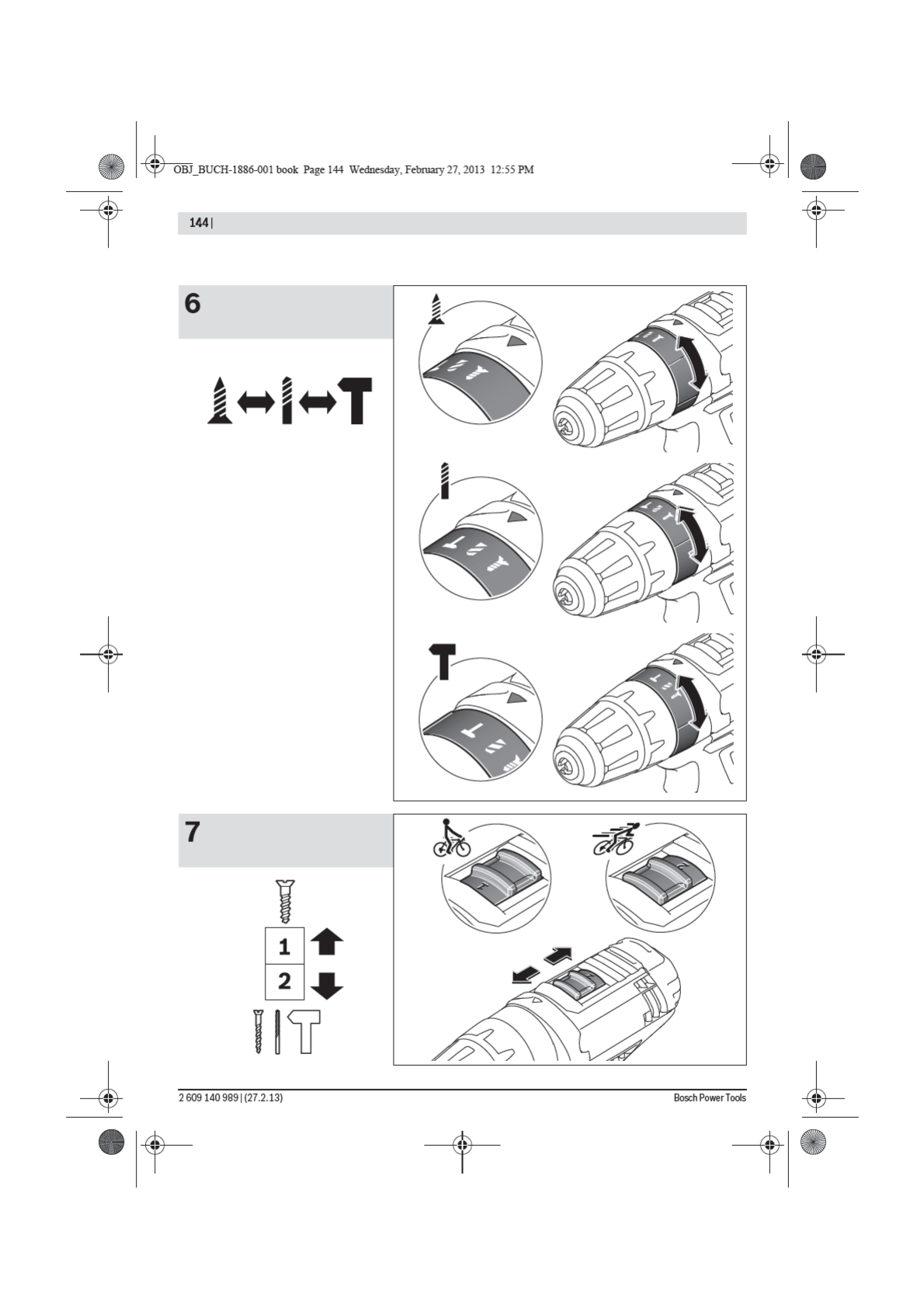 OBJ_BUCH-1886-001 book Page 144 Wednesday, February 27, 2013 12:55 PM

144 |

6

7

1

2

2 609 140 989 | (27.2.13)

Bosch Power Tools