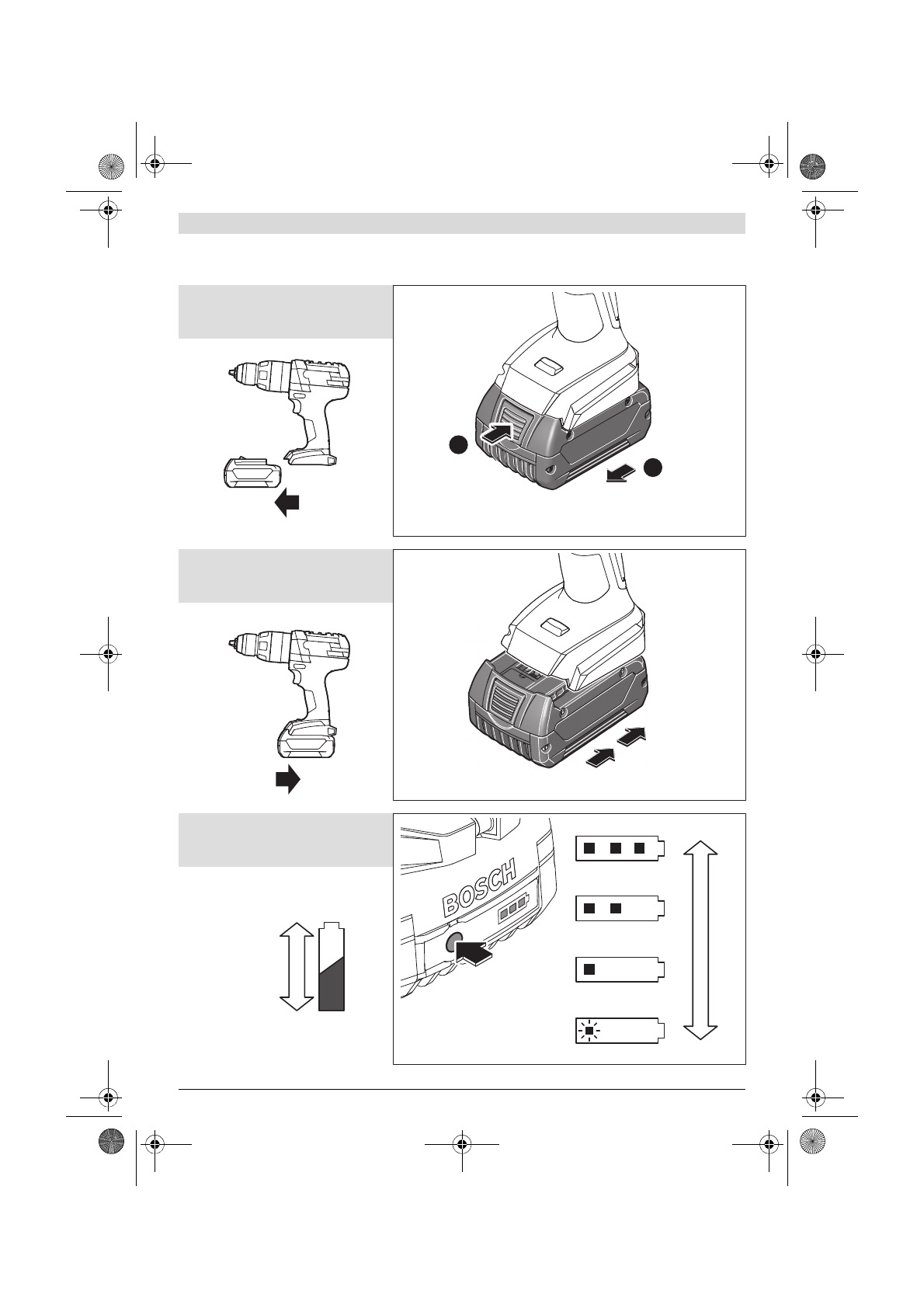 BOSCH