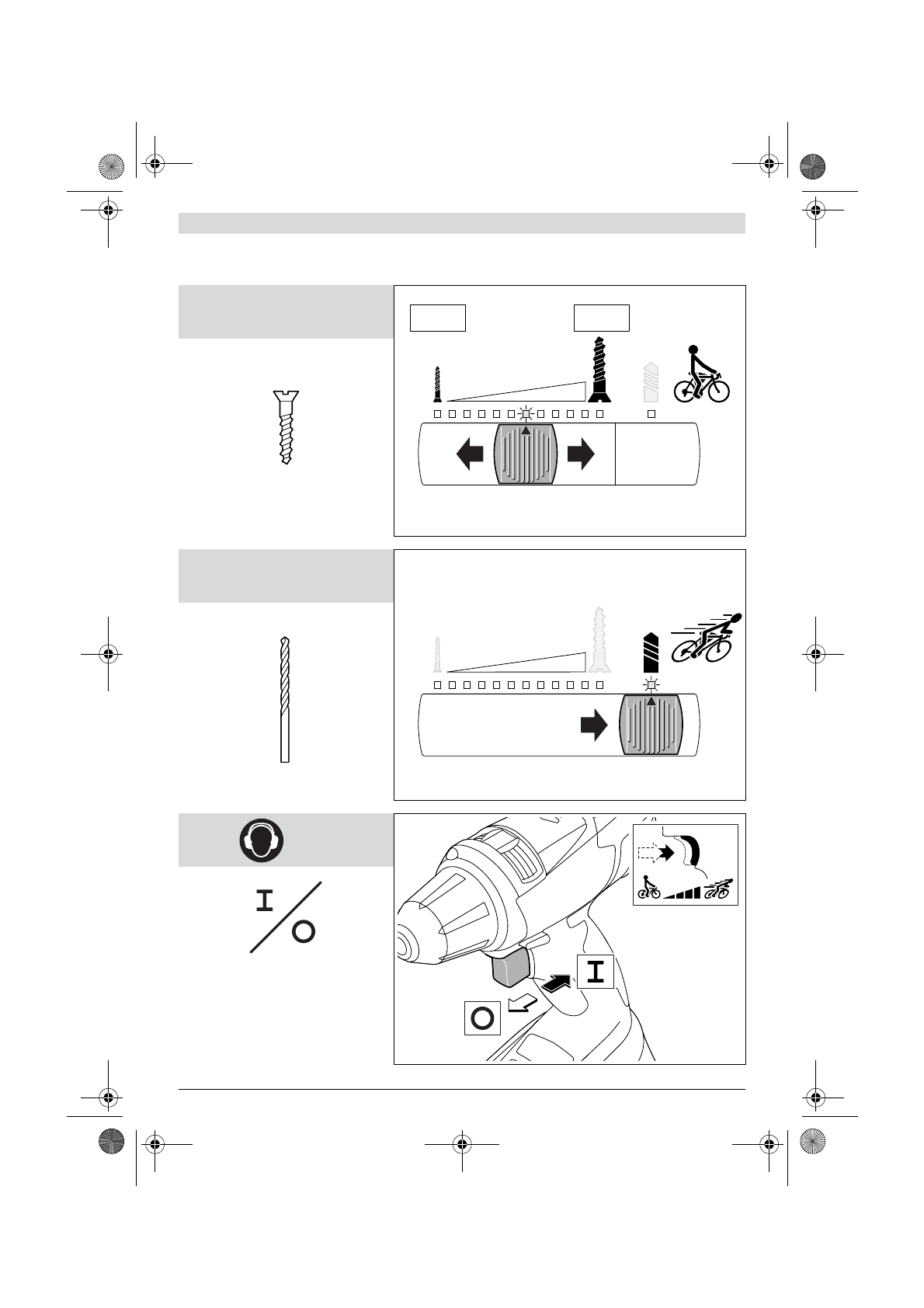 I
O
I
O