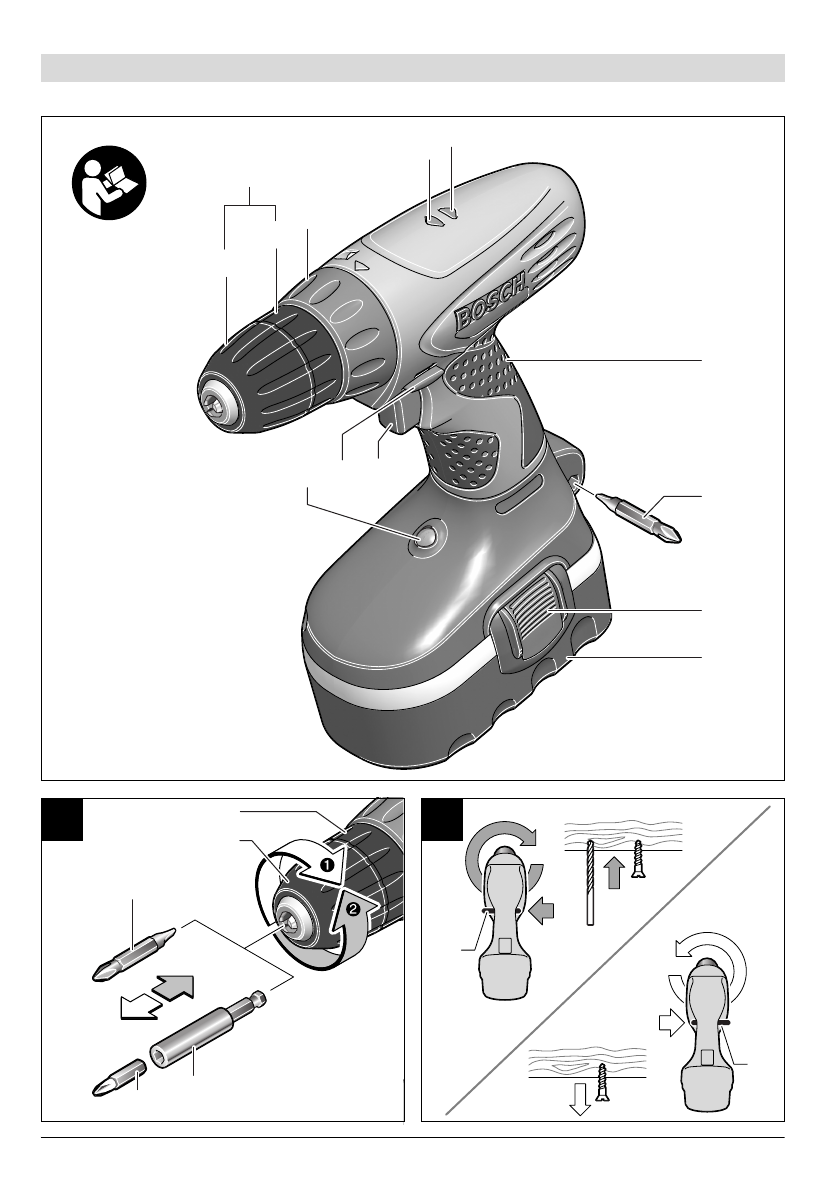 BOSCH

❶
❷