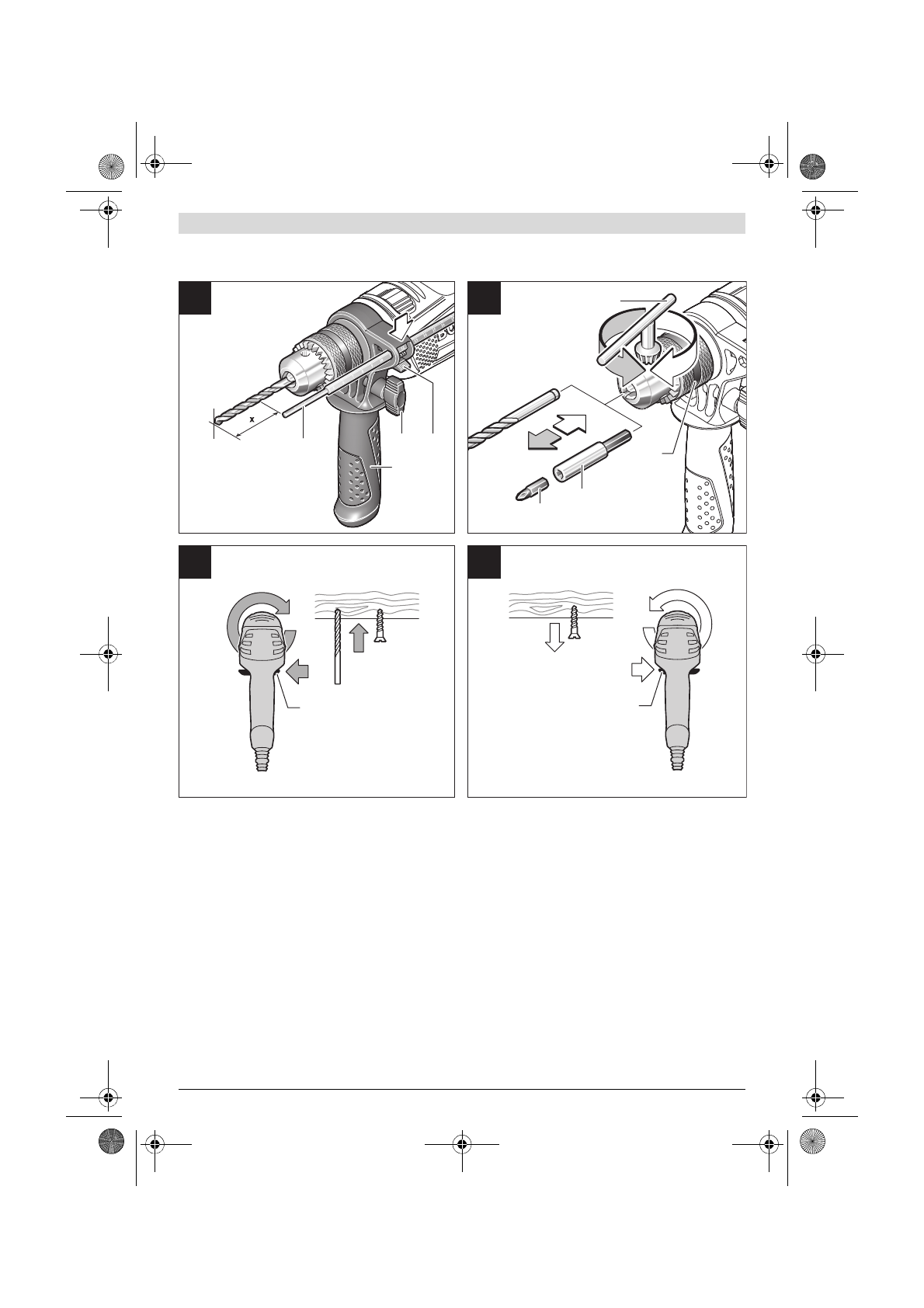 x