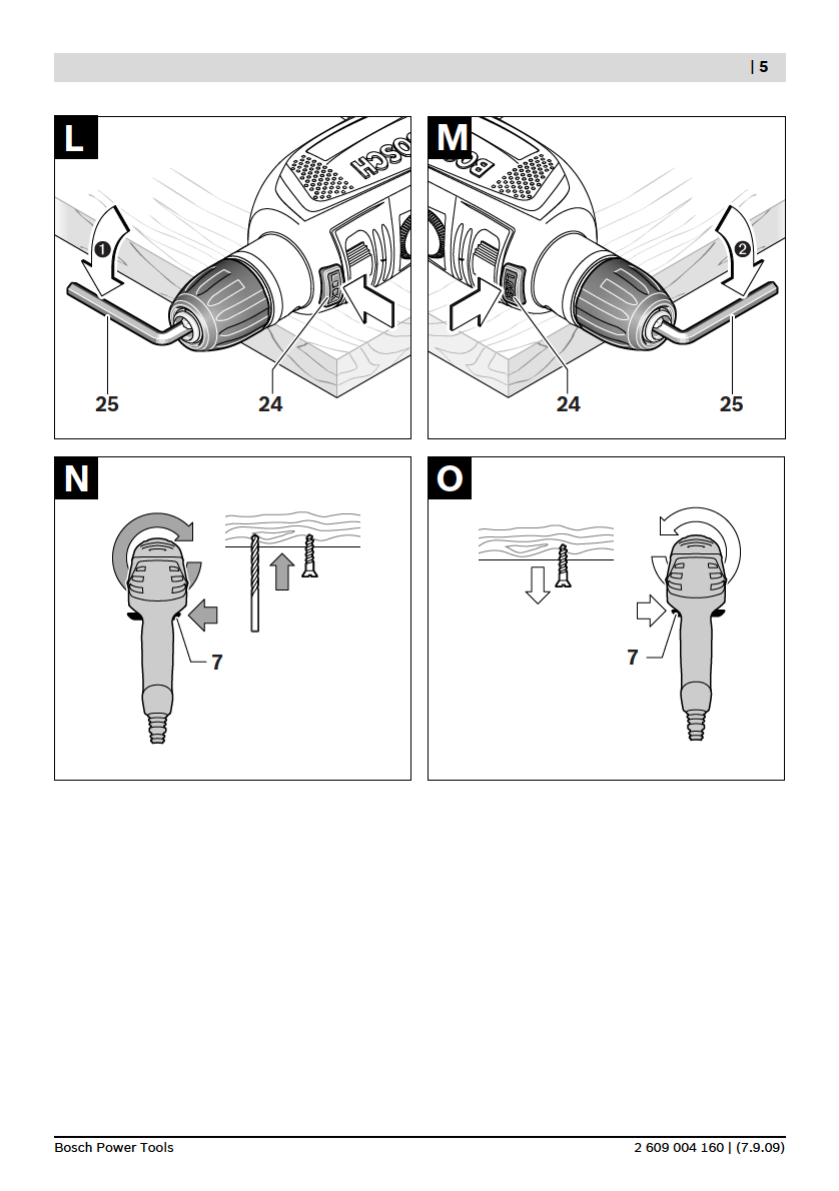 | 5

L

BOSCH

❶

25

24

M

BOSCH

❷

24

25

N

7

O

7

Bosch Power Tools

2 609 004 160 | (7.9.09)