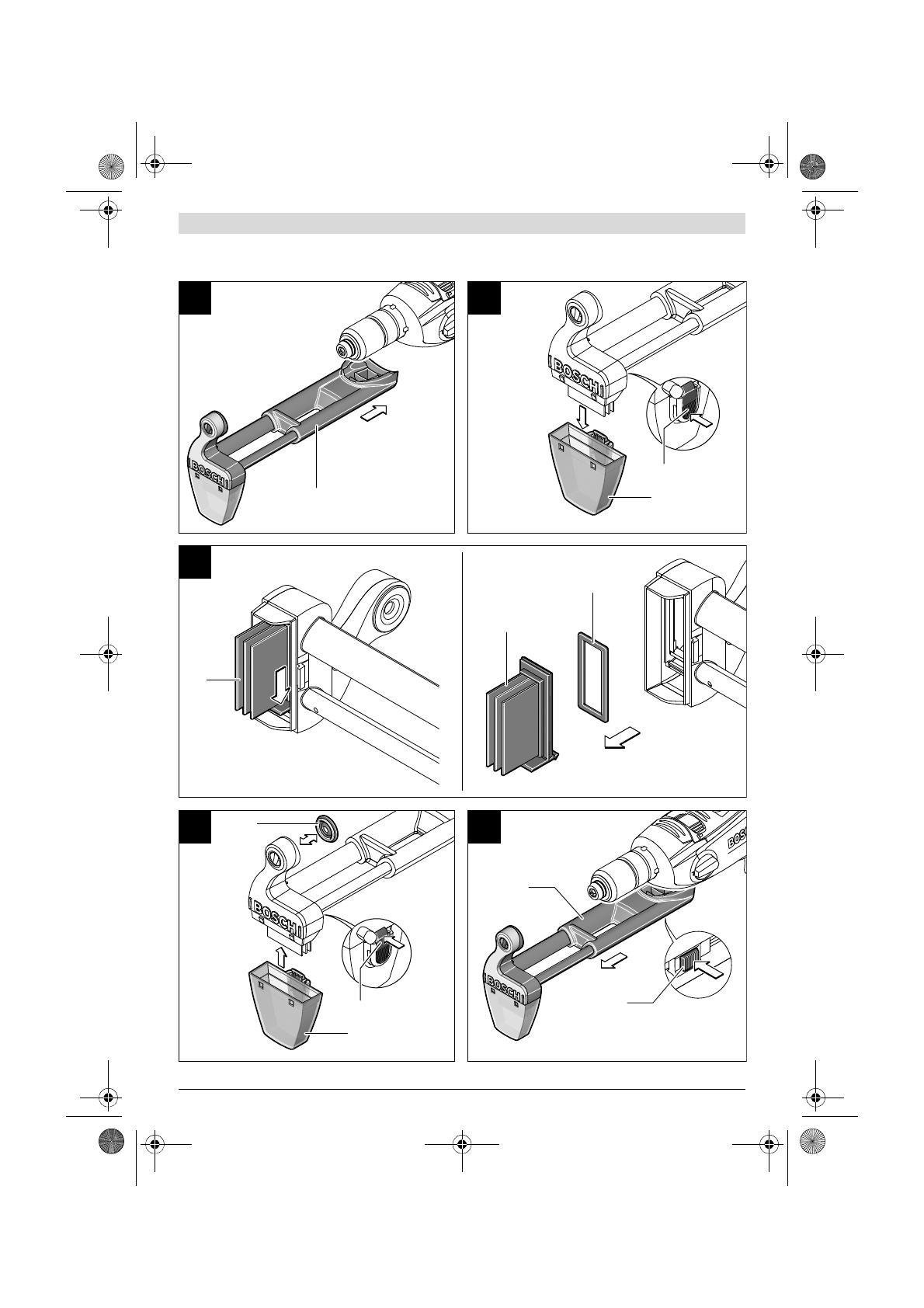 BOSCH

BOSCH

BOSCH

BOSCH

BOSCH