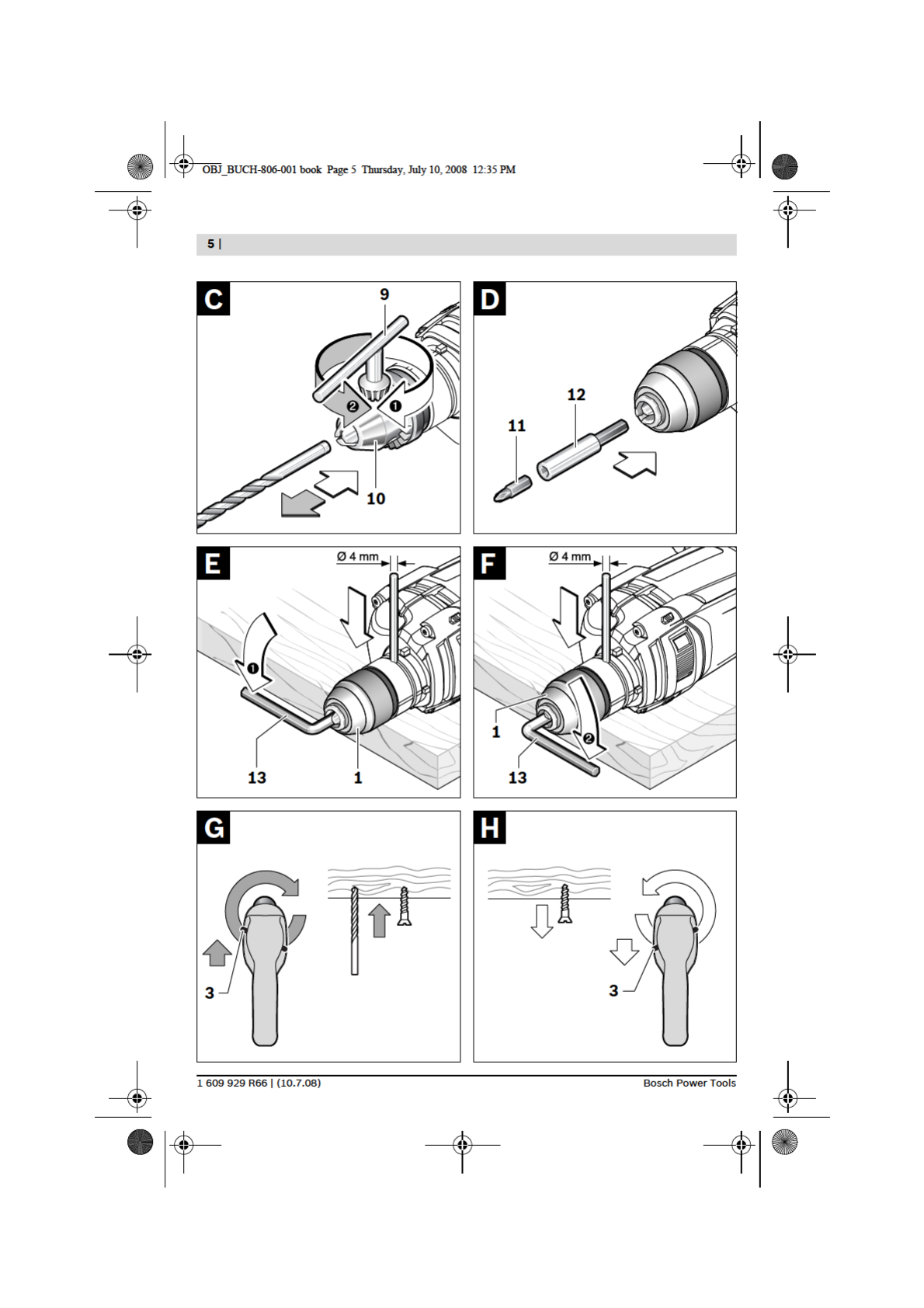 OBJ_BUCH-806-001 book Page 5 Thursday, July 10, 2008 12:35 PM

5 |

C
9
❷
❶
10

D
12
11

E
Ø 4 mm
❶
13
1

F
Ø 4 mm
1
❷
13

G
3

H
3

1 609 929 R66 | (10.7.08)

Bosch Power Tools