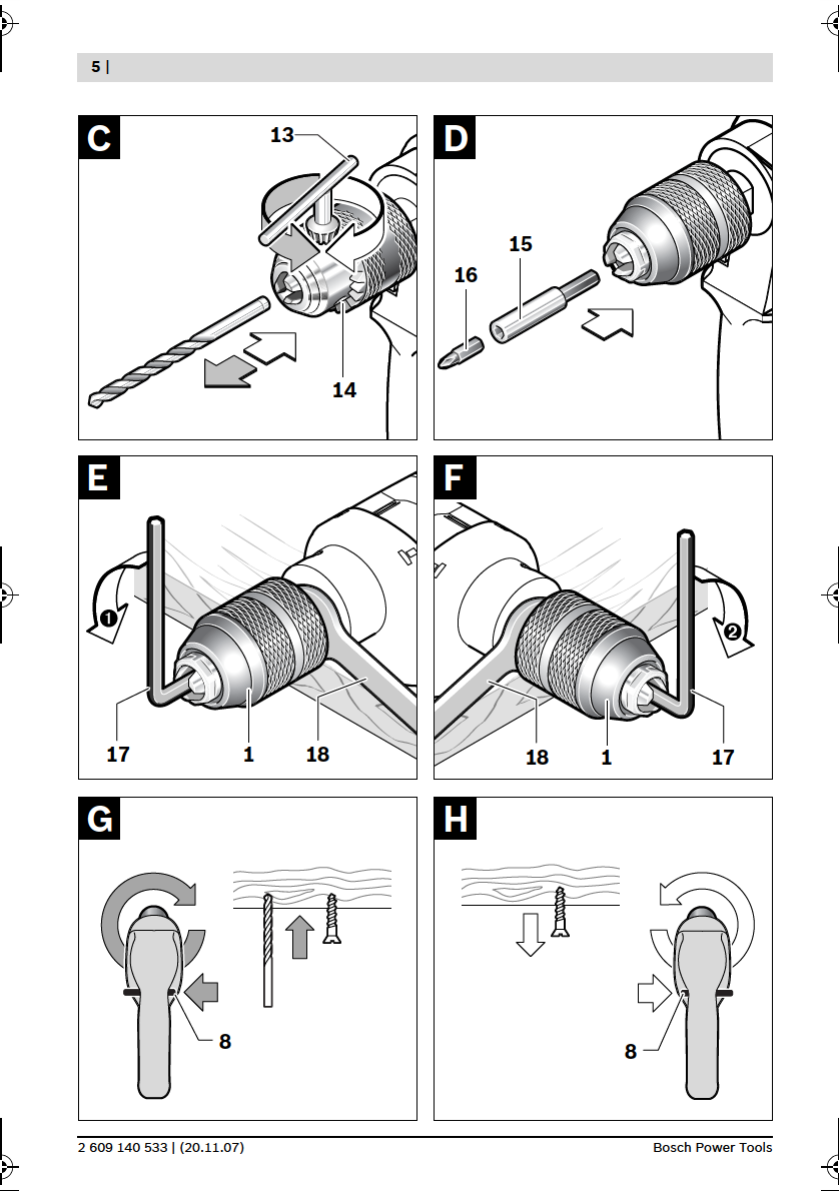 5 |

C
13
14

D
15
16

E
❶
17
1
18

F
❷
18
1
17

G
8

H
8

2 609 140 533 | (20.11.07)
Bosch Power Tools