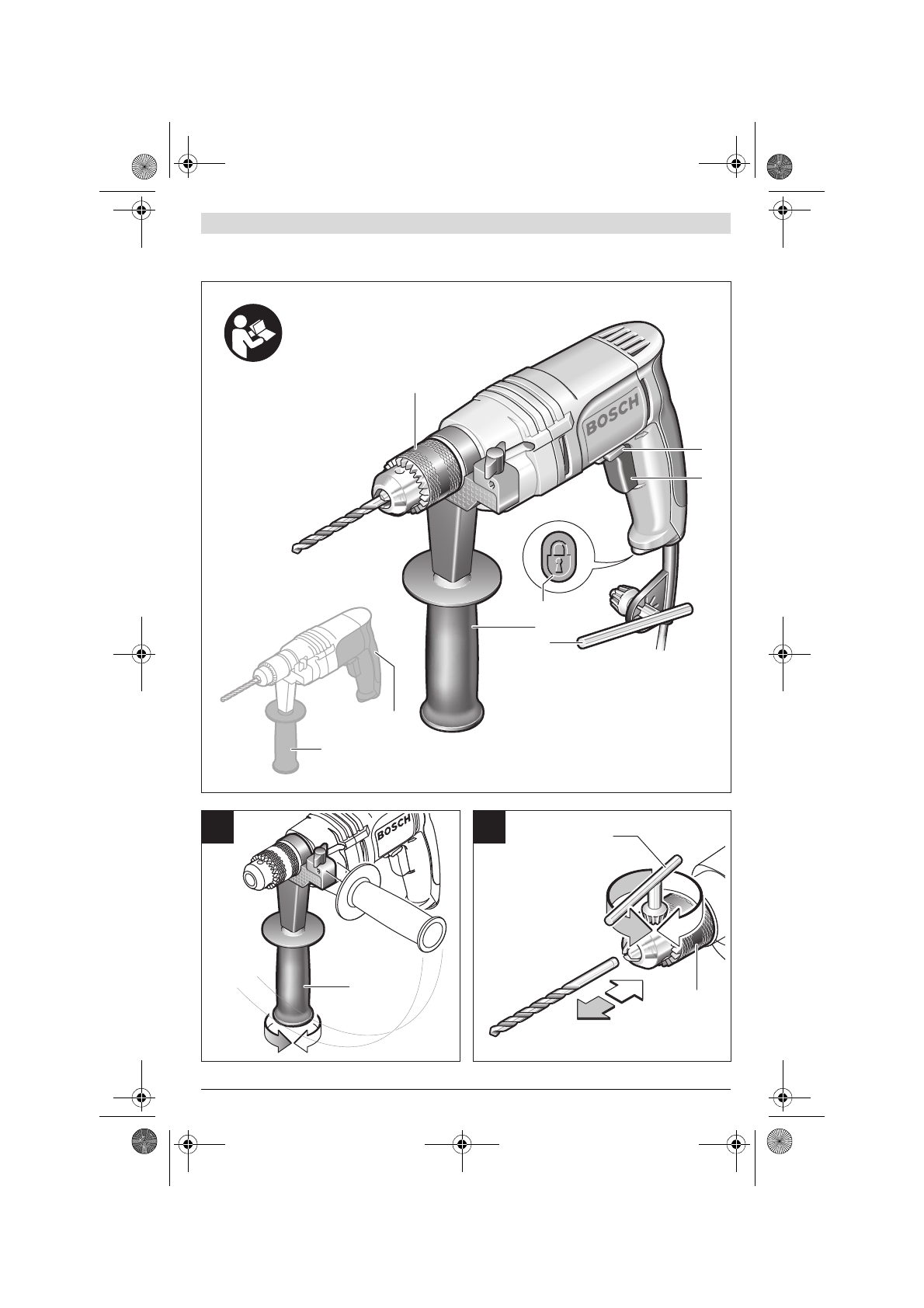 BOSCH

BOSCH