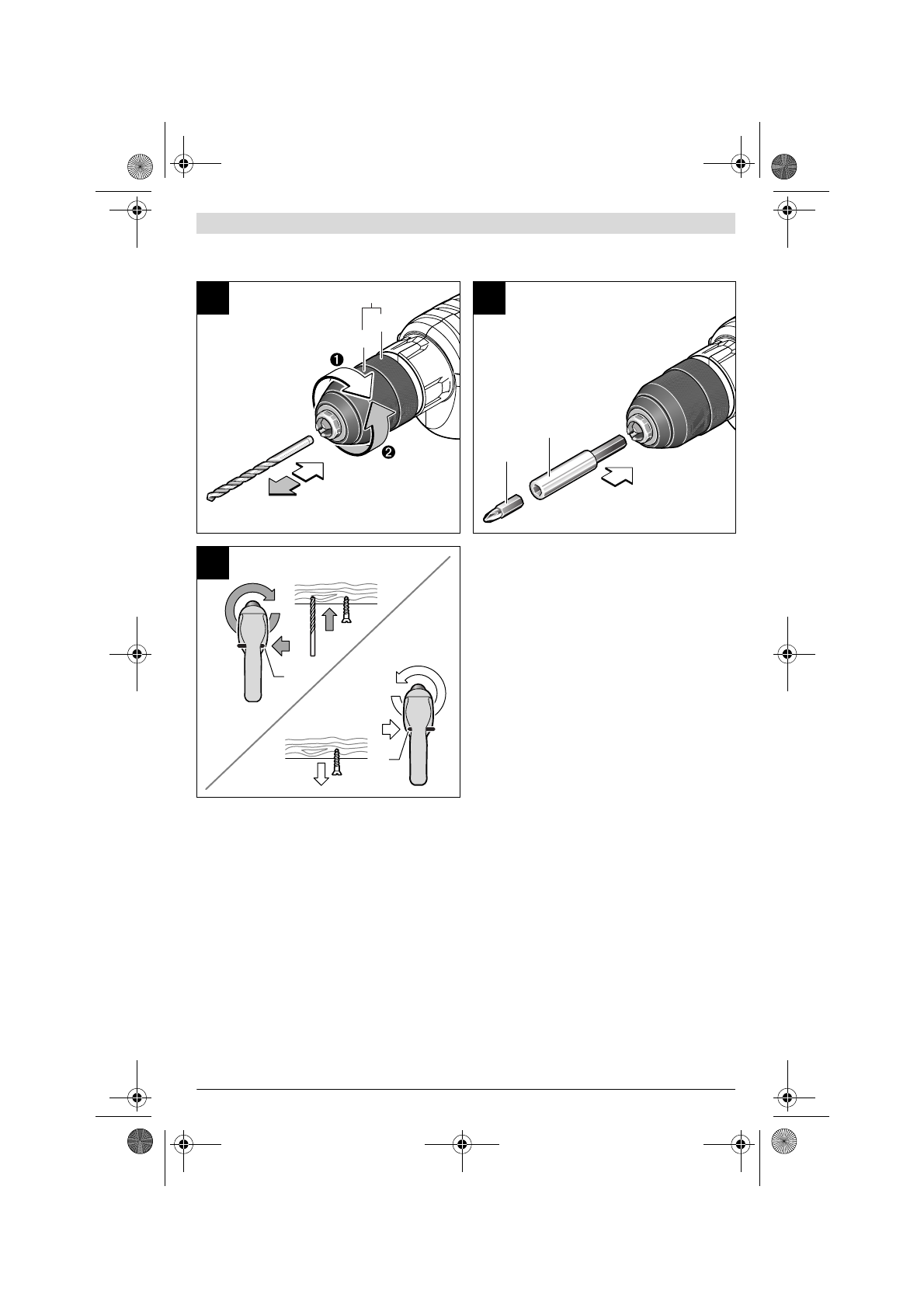 ❶

❷