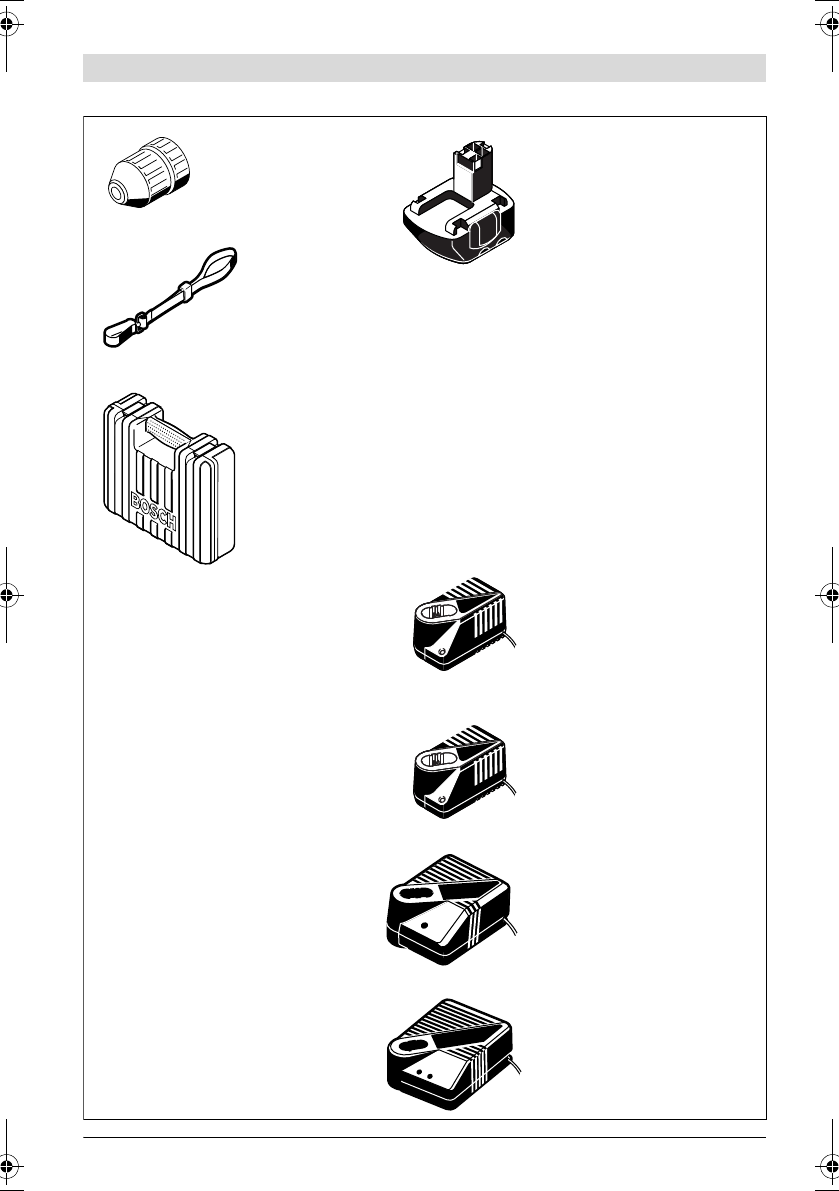 BOSCH