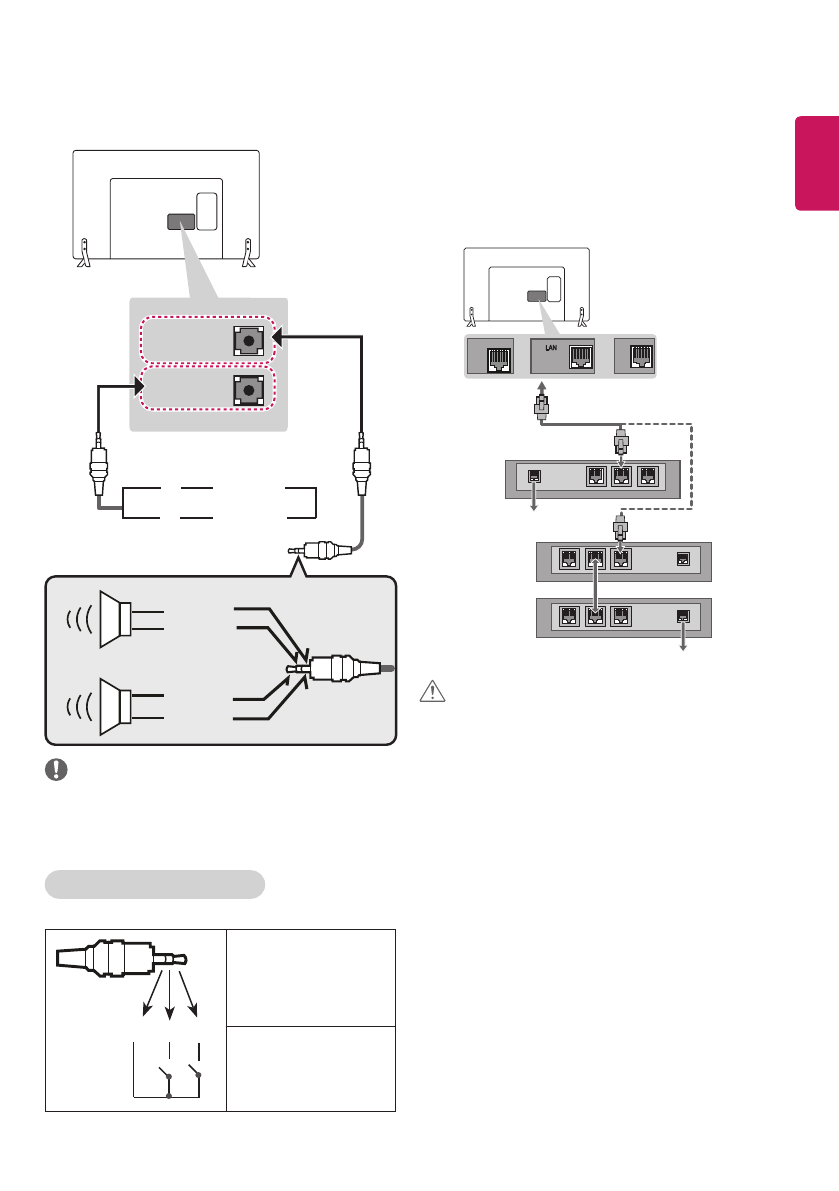 LAN