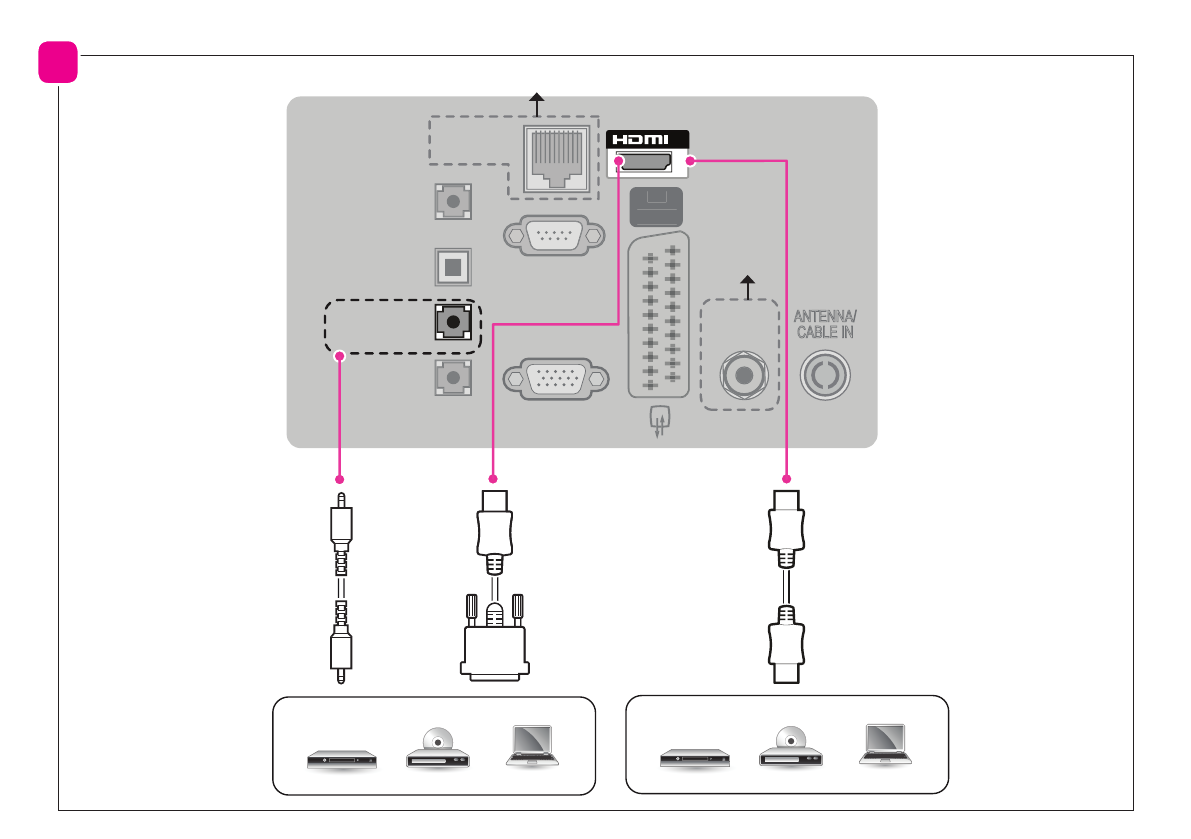 HDMI

ANTENNA/
CABLE IN