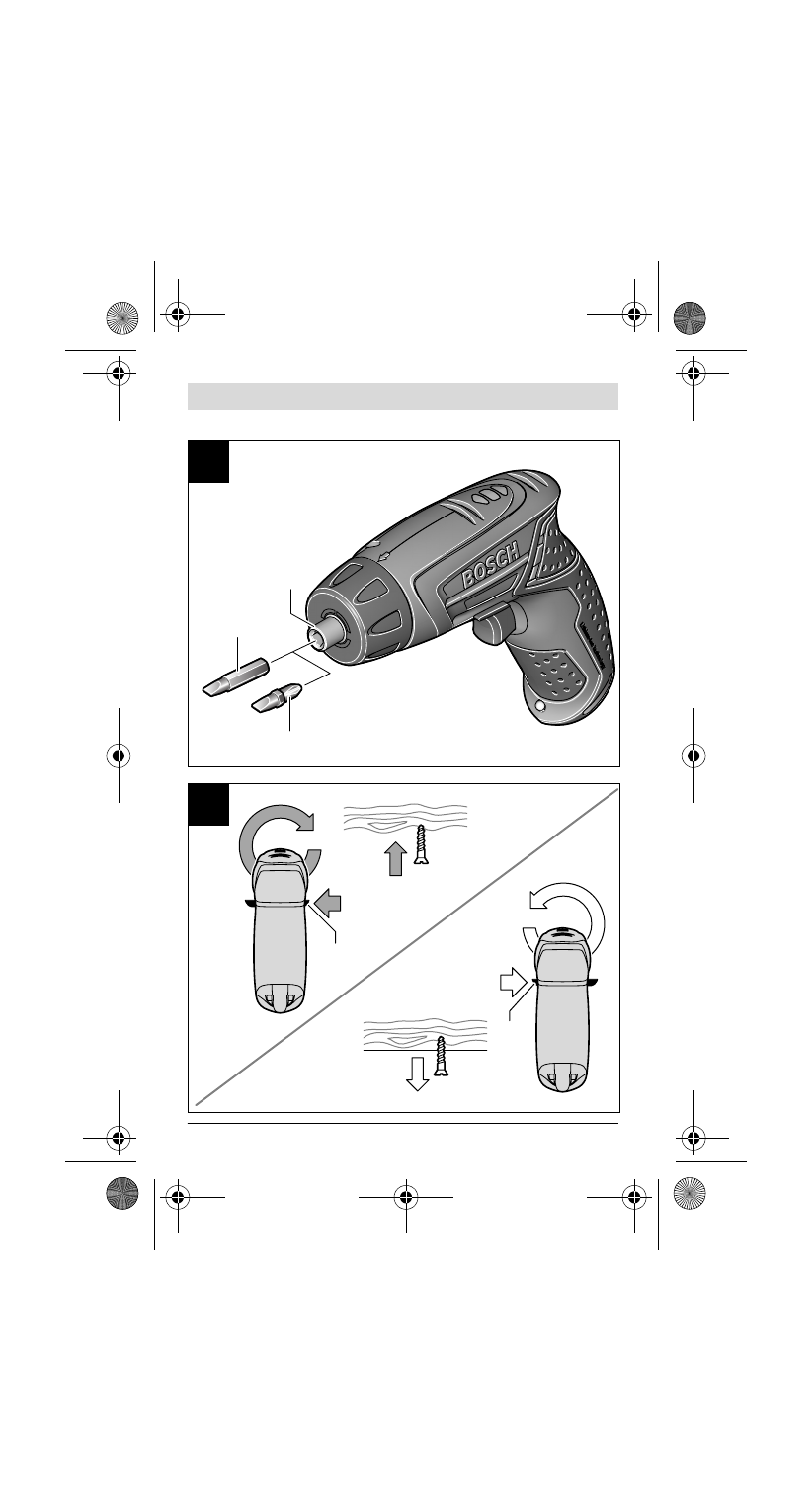 BOSCH