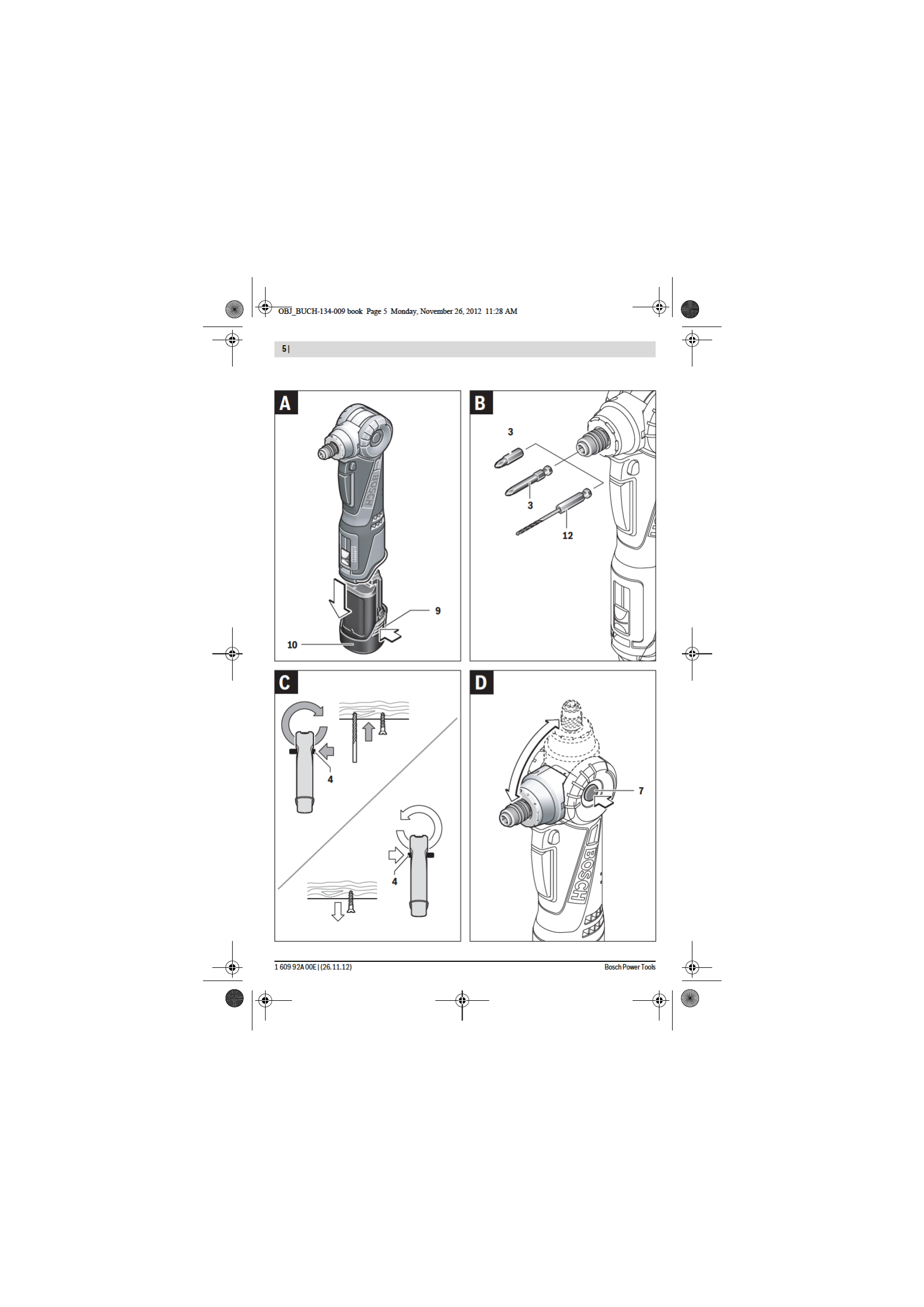 OBJ_BUCH-134-009 book Page 5 Monday, November 26, 2012 11:28 AM

5 |

A

BOSCH

9

10

B

3

3

12

C

4

4

D

7

BOSCH

1 609 92A 00E | (26.11.12)

Bosch Power Tools