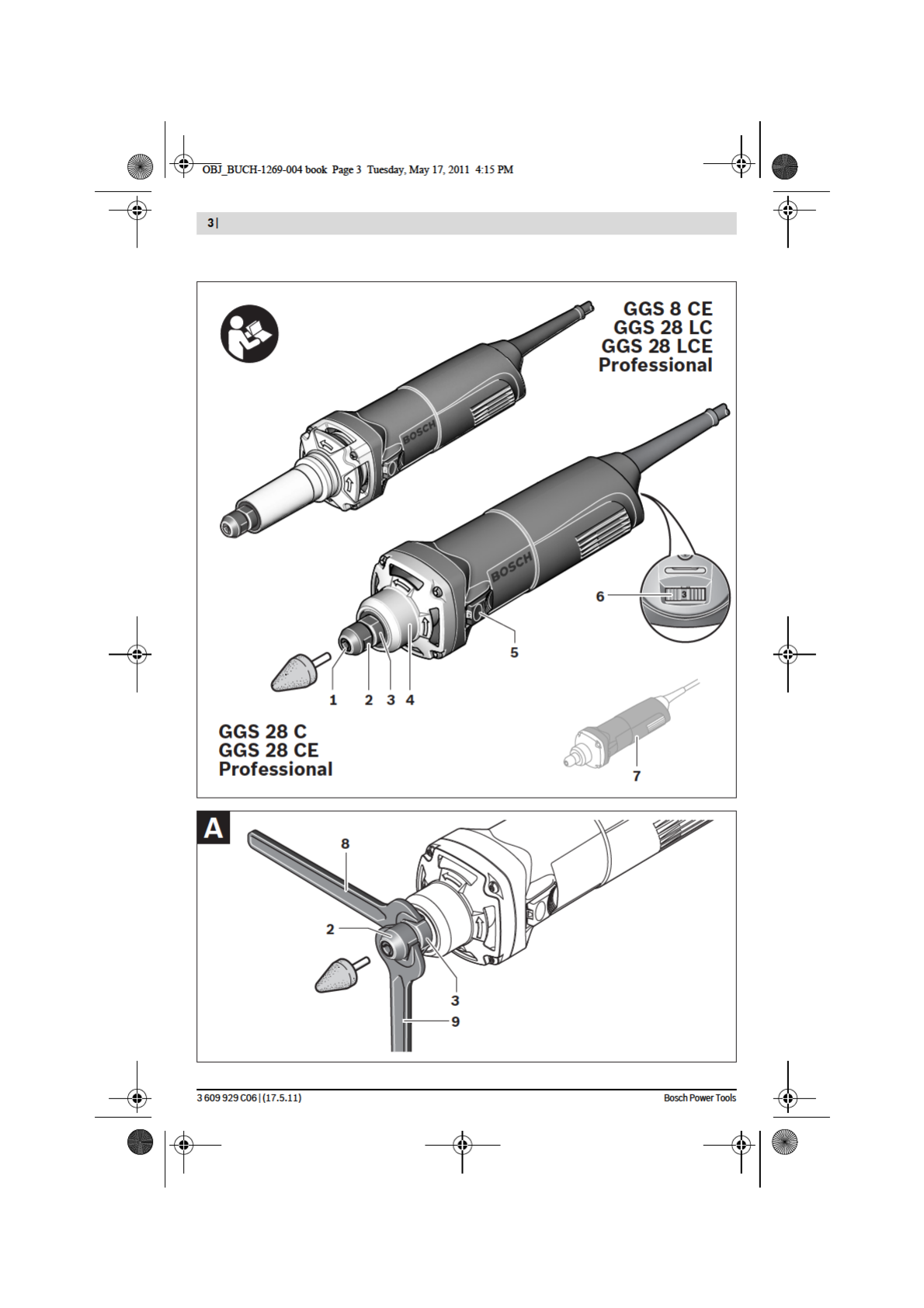 OBJ_BUCH-1269-004 book Page 3 Tuesday, May 17, 2011 4:15 PM

3 |

GGS 8 CE
GGS 28 LC
GGS 28 LCE
Professional

BOSCH

BOSCH

3

6

5

1 2 3 4

GGS 28 C
GGS 28 CE
Professional

7

A

8

2

3

9

3 609 929 C06 | (17.5.11)

Bosch Power Tools