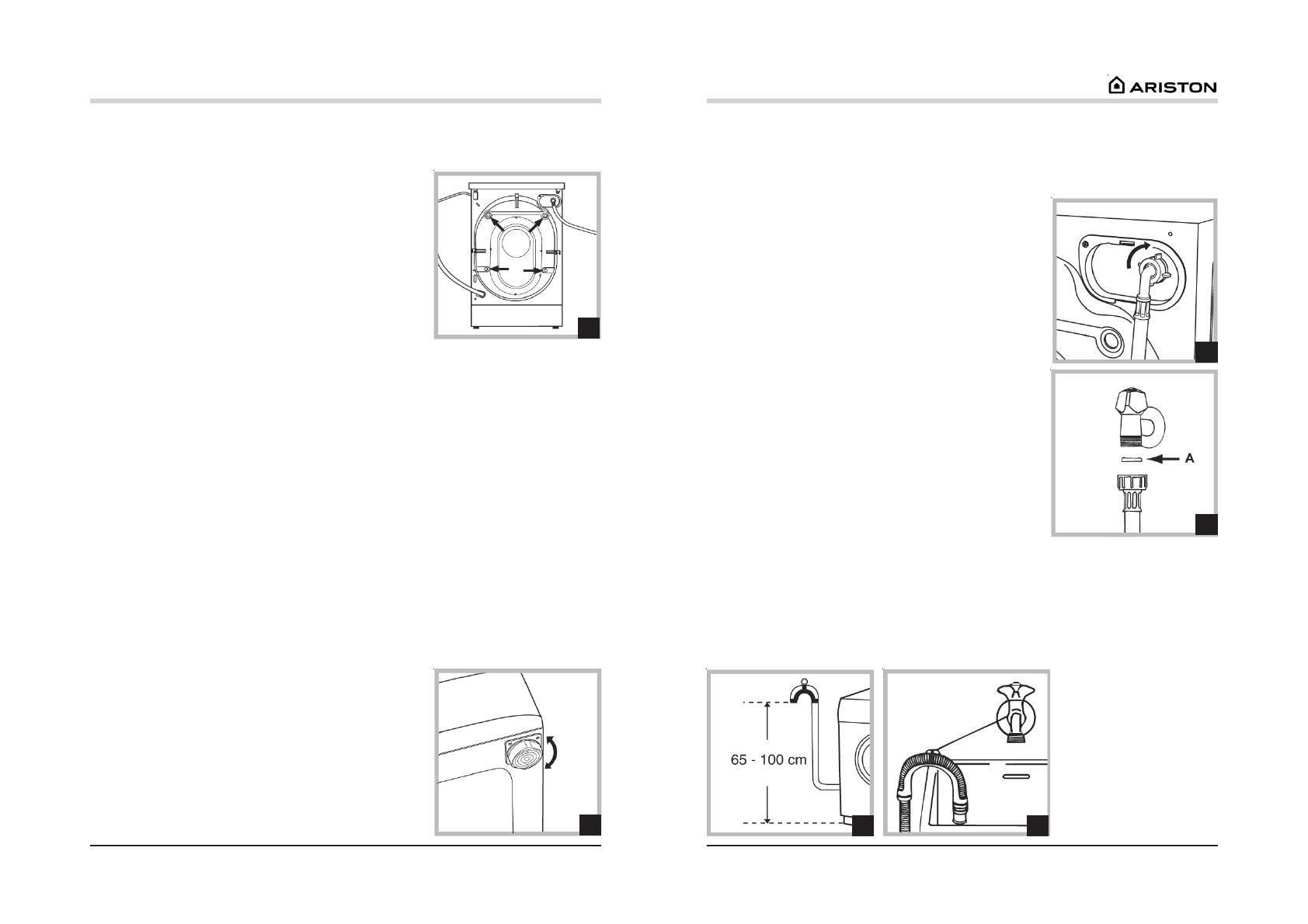 ARISTON

A

65 - 100 cm