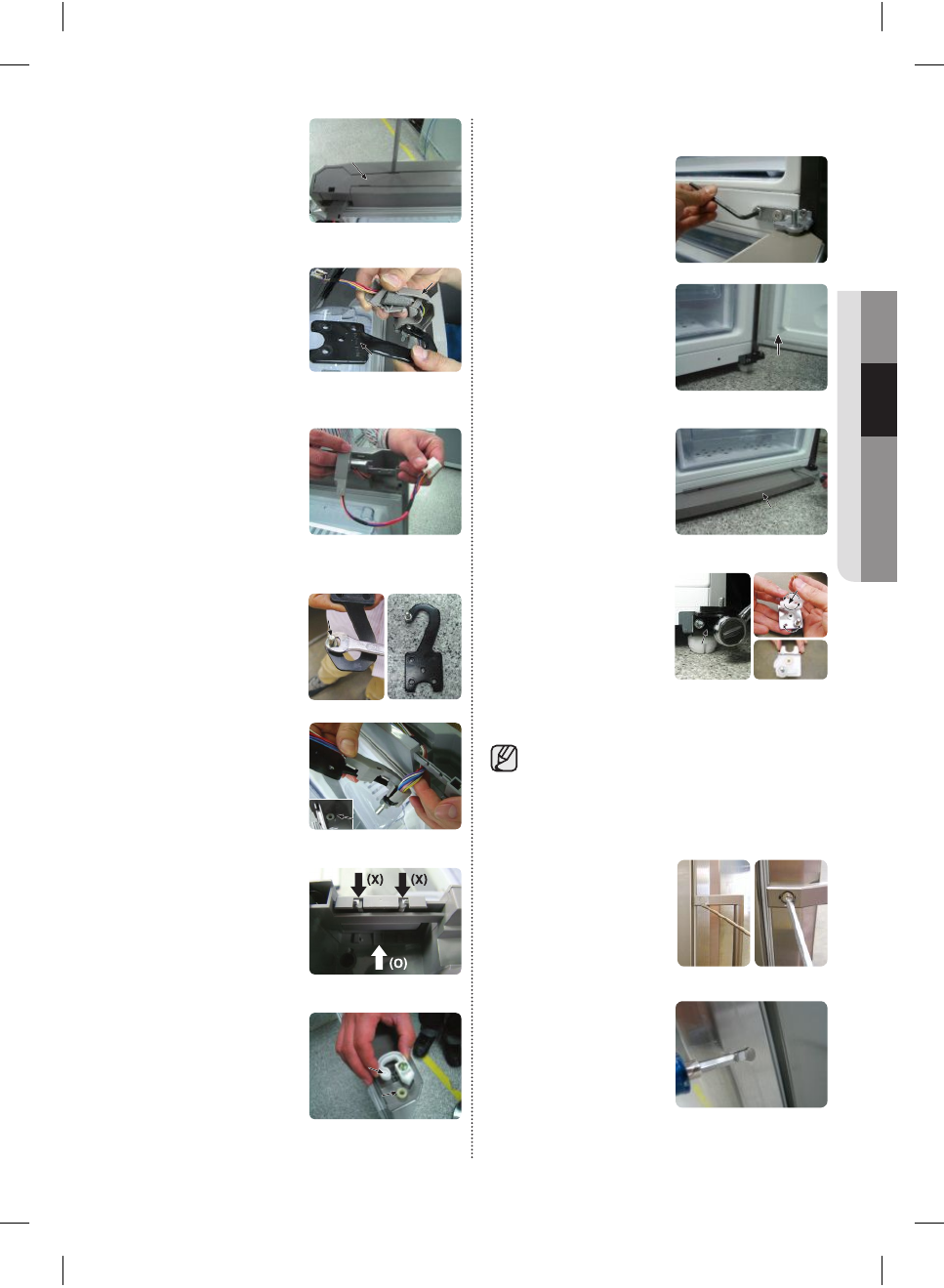 (X) (X)

(O)