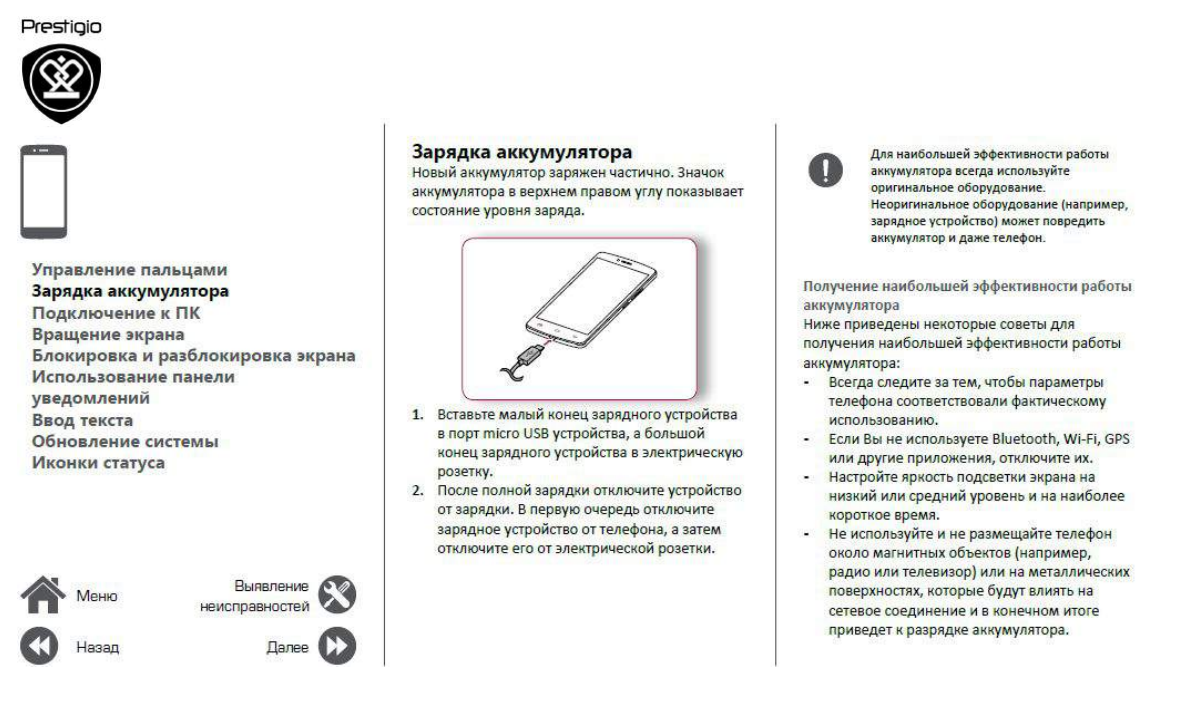 Prestigio

Управление пальцами
Зарядка аккумулятора
Подключение к ПК
Вращение экрана
Блокировка и разблокировка экрана
Использование панели уведомлений
Ввод текста
Обновление системы
Иконки статуса

Меню
Выявление неисправностей
Назад
Далее

Зарядка аккумулятора
Новый аккумулятор заряжен частично. Значок аккумулятора в верхнем правом углу показывает состояние уровня заряда.

1. Вставьте малый конец зарядного устройства в порт micro USB устройства, а большой конец зарядного устройства в электрическую розетку.
2. После полной зарядки отключите устройство от зарядки. В первую очередь отключите зарядное устройство от телефона, а затем отключите его от электрической розетки.

Для наибольшей эффективности работы аккумулятора всегда используйте оригинальное оборудование. Неоригинальное оборудование (например, зарядное устройство) может повредить аккумулятор и даже телефон.

Получение наибольшей эффективности работы аккумулятора
Ниже приведены некоторые советы для получения наибольшей эффективности работы аккумулятора:
- Всегда следите за тем, чтобы параметры телефона соответствовали фактическому использованию.
- Если Вы не используете Bluetooth, Wi-Fi, GPS или другие приложения, отключите их.
- Настройте яркость подсветки экрана на низкий или средний уровень и на наиболее короткое время.
- Не используйте и не размещайте телефон около магнитных объектов (например, радио или телевизор) или на металлических поверхностях, которые будут влиять на сетевое соединение и в конечном итоге приведет к разрядке аккумулятора.