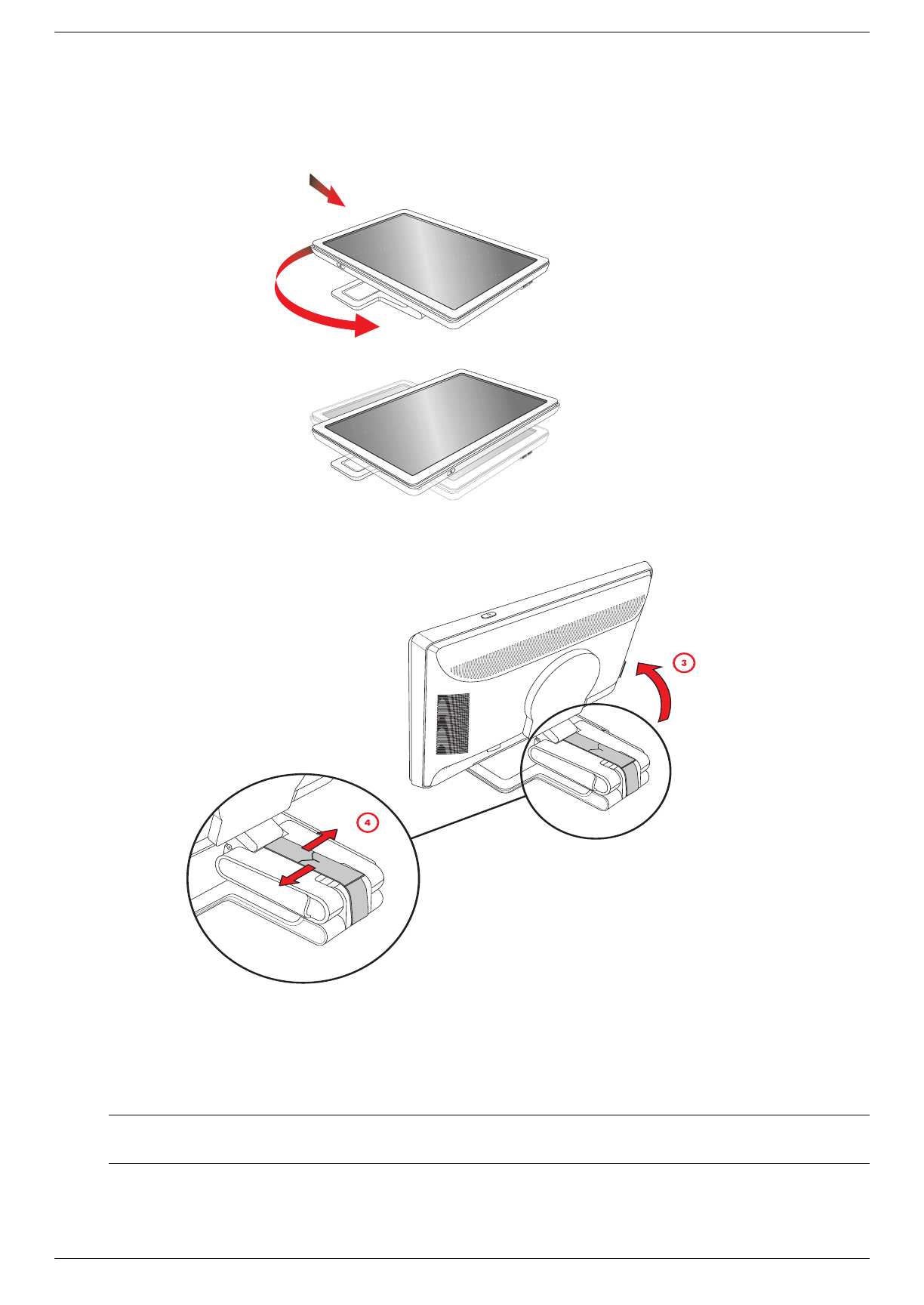 3

4