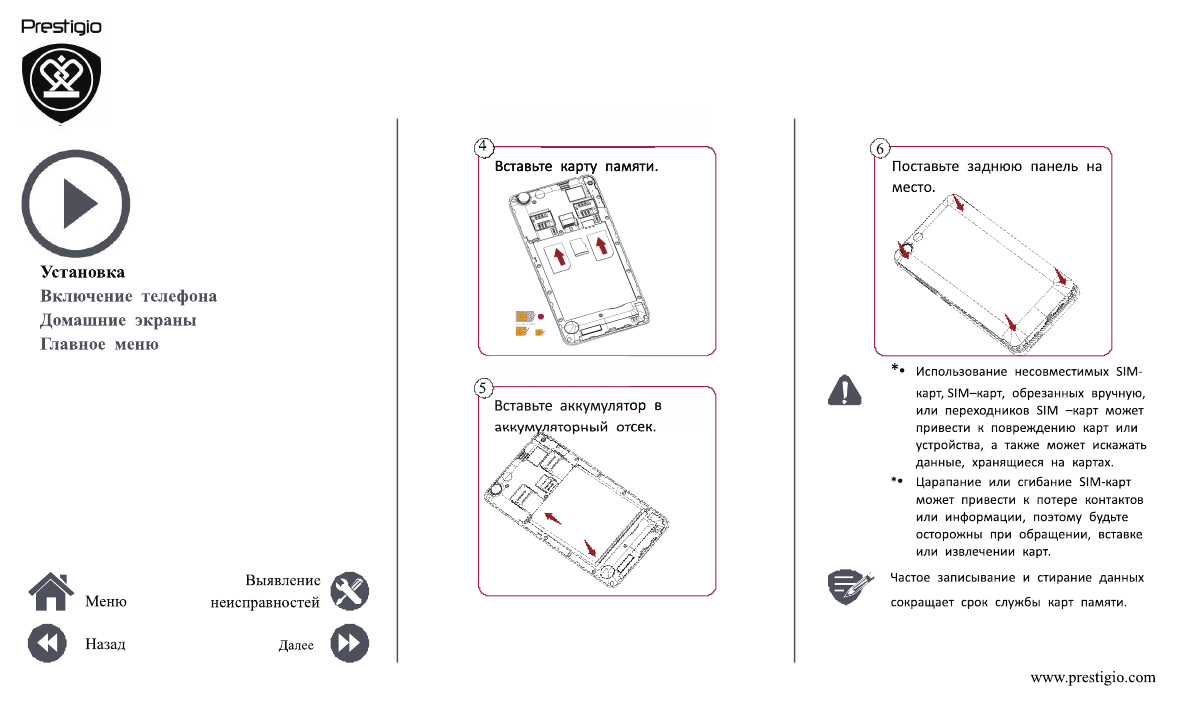 Prestigio

Установка
Включение телефона
Домашние экраны
Главное меню

Меню

Выявление неисправностей

Назад

Далее

4
Вставьте карту памяти.

5
Вставьте аккумулятор в аккумуляторный отсек.

6
Поставьте заднюю панель на место.

*• Использование несовместимых SIM-карт, SIM–карт, обрезанных вручную, или переходников SIM –карт может привести к повреждению карт или устройства, а также может искажать данные, хранящиеся на картах.

*• Царапание или сгибание SIM-карт может привести к потере контактов или информации, поэтому будьте осторожны при обращении, вставке или извлечении карт.

Частое записывание и стирание данных сокращает срок службы карт памяти.

www.prestigio.com