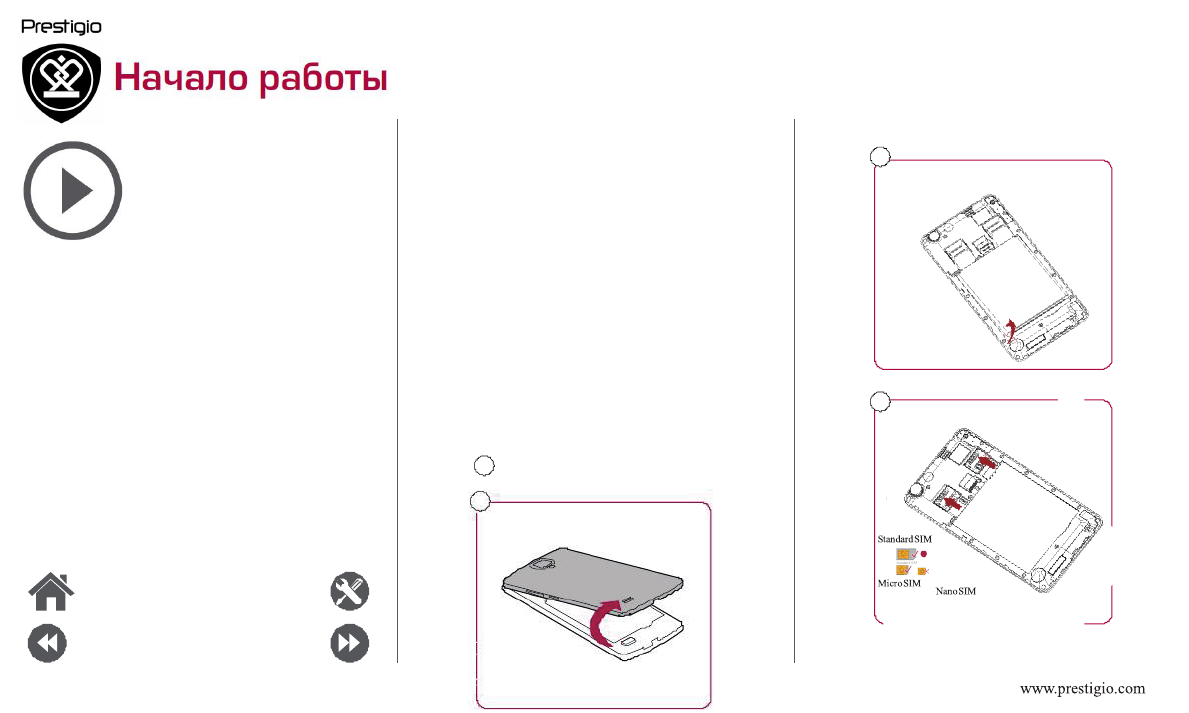 Prestigio

Начало работы

Standard SIM

Micro SIM

Nano SIM

www.prestigio.com